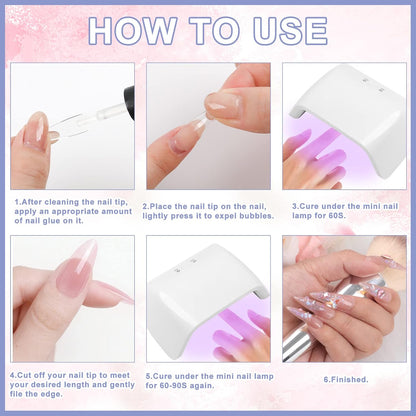 HOW TO USE

1.After cleaning the nail tip, apply an appropriate amount of nail glue on it.

2.Place the nail tip on the nail, lightly press it to expel bubbles.

3.Cure under the mini nail lamp for 60S.

4.Cut off your nail tip to meet your desired length and gently file the edge.

5.Cure under the mini nail lamp for 60-90S again.

6.Finished.