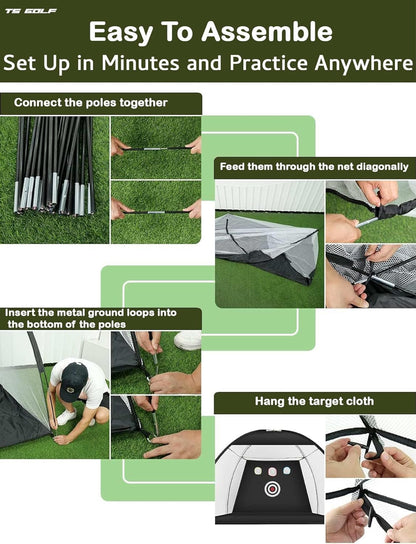 TS GOLF

Easy To Assemble

Set Up in Minutes and Practice Anywhere

Connect the poles together

Feed them through the net diagonally

Insert the metal ground loops into the bottom of the poles

Hang the target cloth