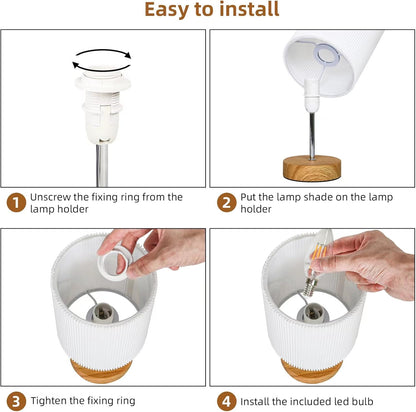 Easy to install

1 Unscrew the fixing ring from the lamp holder

2 Put the lamp shade on the lamp holder

3 Tighten the fixing ring

4 Install the included led bulb