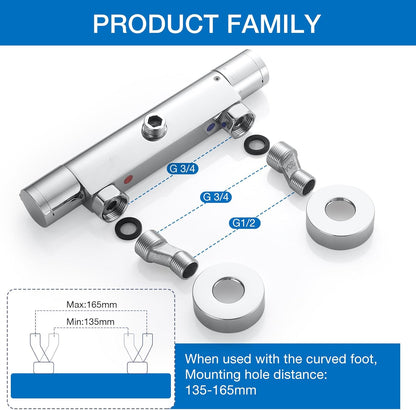 PRODUCT FAMILY

G 3/4

G 3/4

G1/2

Max:165mm

Min:135mm

When used with the curved foot, Mounting hole distance: 135-165mm