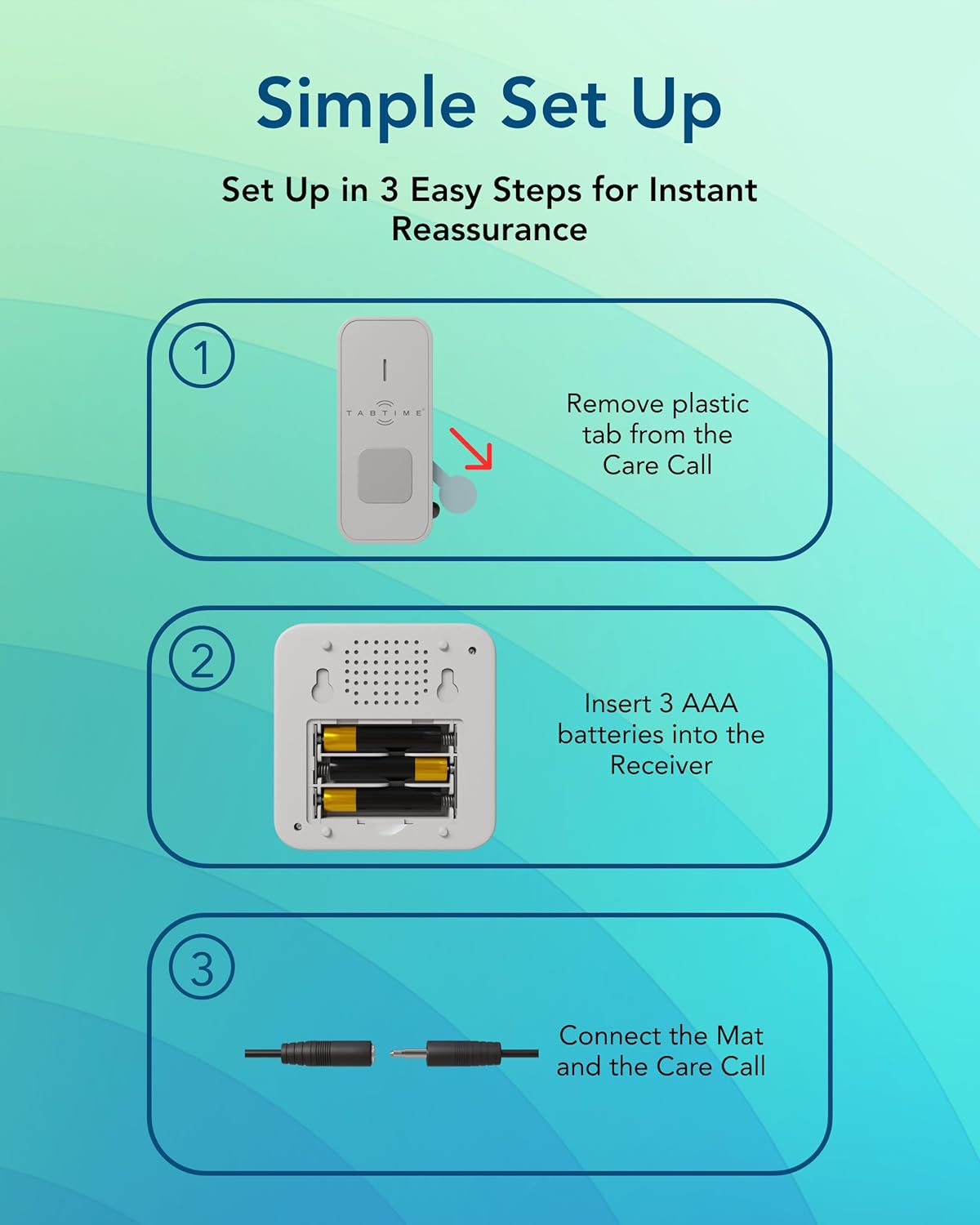 Simple Set Up

Set Up in 3 Easy Steps for Instant Reassurance

1

TABTIME

Remove plastic tab from the Care Call

2

Insert 3 AAA batteries into the Receiver

3

Connect the Mat and the Care Call