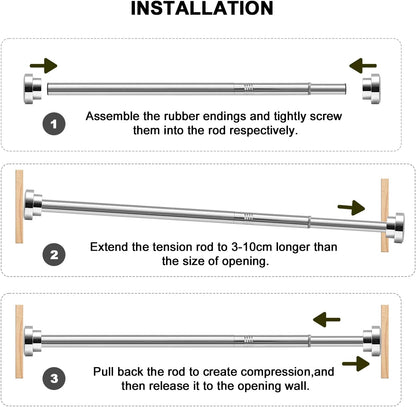 INSTALLATION

1

Assemble the rubber endings and tightly screw them into the rod respectively.

2

Extend the tension rod to 3-10cm longer than the size of opening.

3

Pull back the rod to create compression,and then release it to the opening wall.