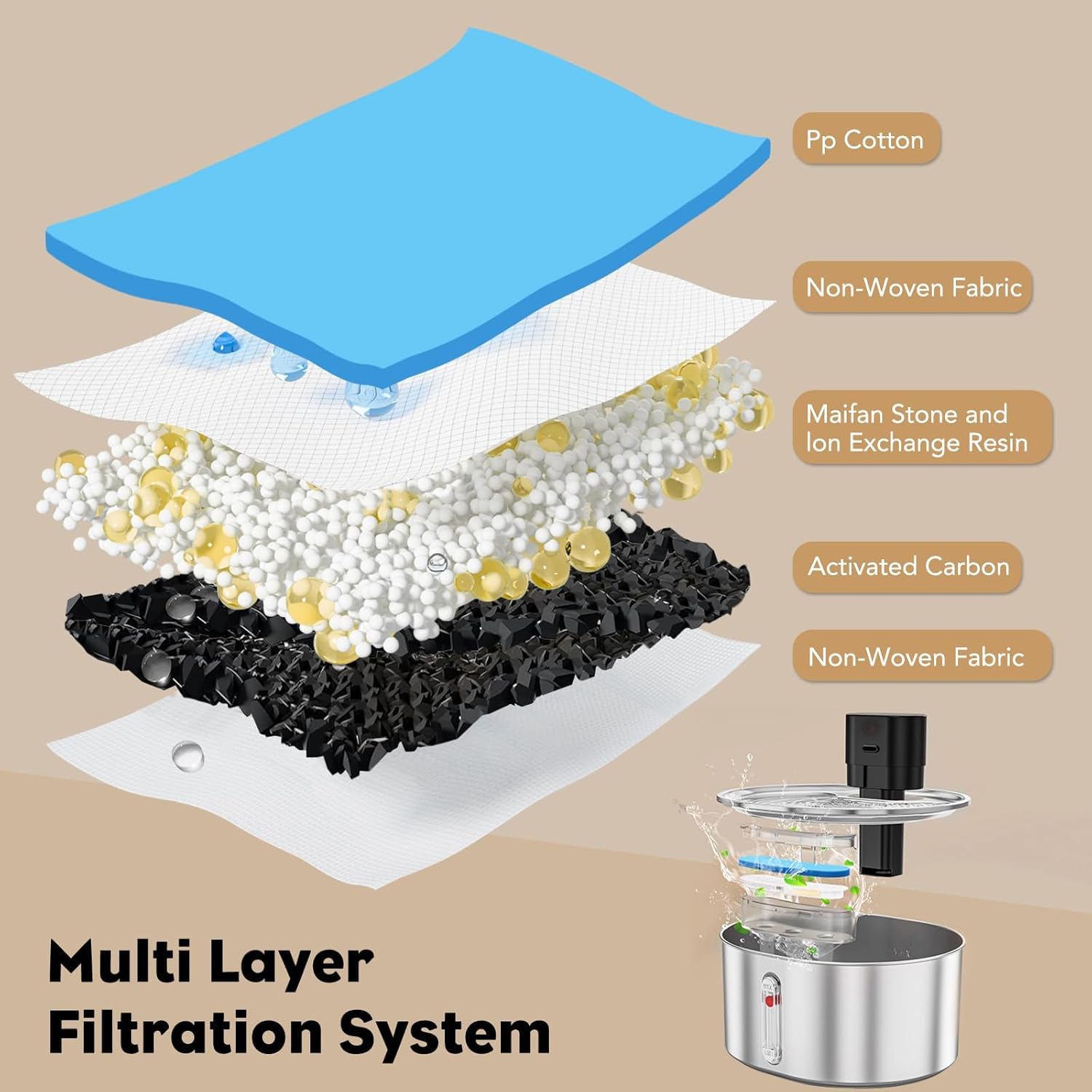 Pp Cotton

Non-Woven Fabric

Maifan Stone and Ion Exchange Resin

Activated Carbon

Non-Woven Fabric

Multi Layer Filtration System