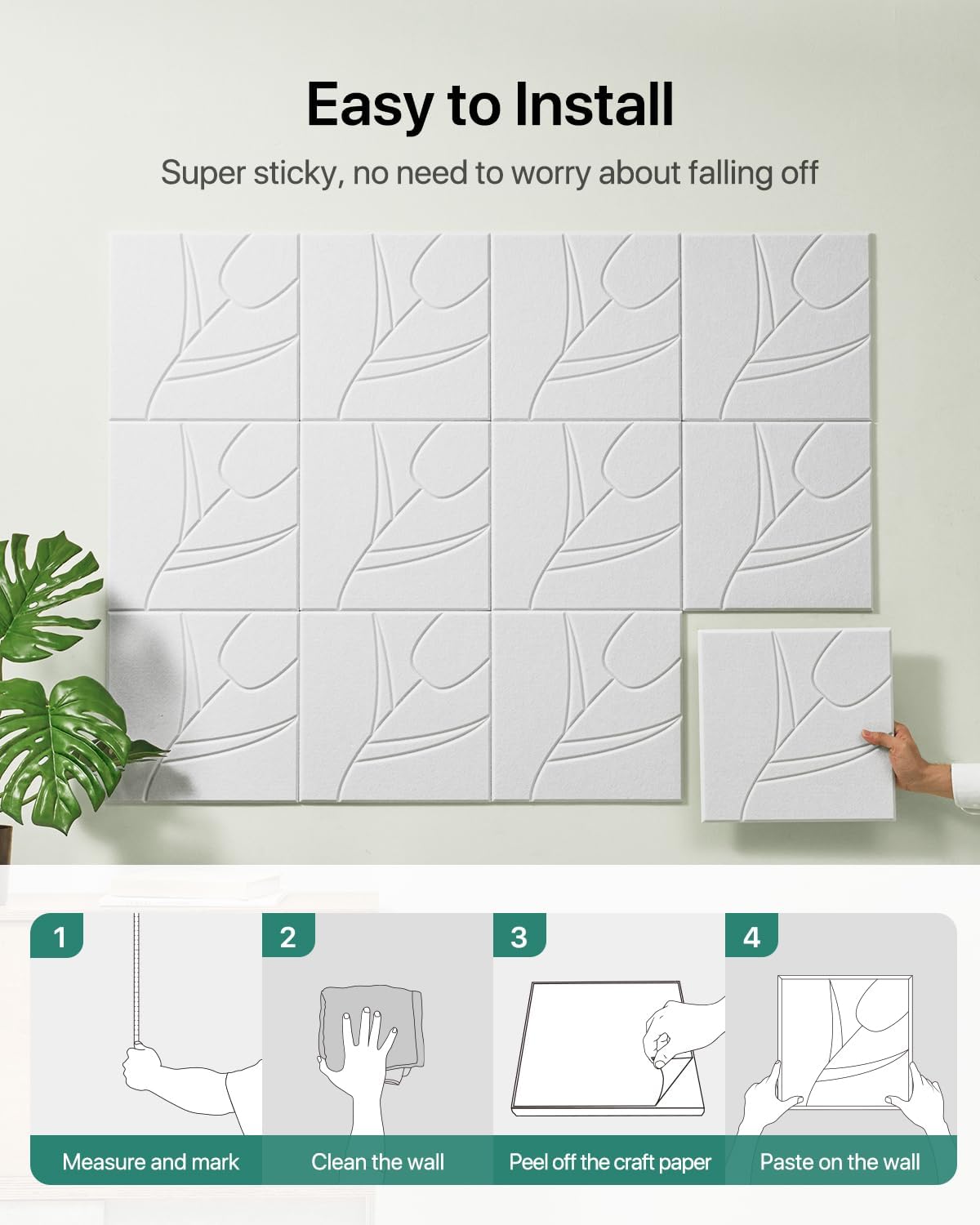 Easy to Install

Super sticky, no need to worry about falling off

1
Measure and mark

2
Clean the wall

3
Peel off the craft paper

4
Paste on the wall