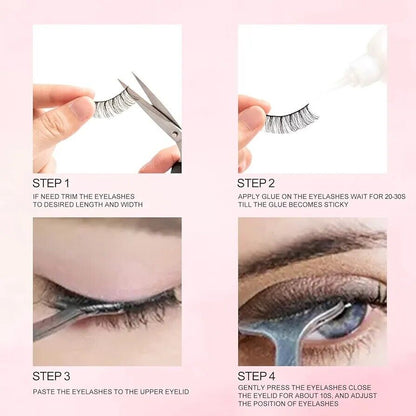 STEP 1
IF NEED TRIM THE EYELASHES TO DESIRED LENGTH AND WIDTH

STEP 2
APPLY GLUE ON THE EYELASHES WAIT FOR 20-30S TILL THE GLUE BECOMES STICKY

STEP 3
PASTE THE EYELASHES TO THE UPPER EYELID

STEP 4
GENTLY PRESS THE EYELASHES CLOSE THE EYELID FOR ABOUT 10S, AND ADJUST THE POSITION OF EYELASHES