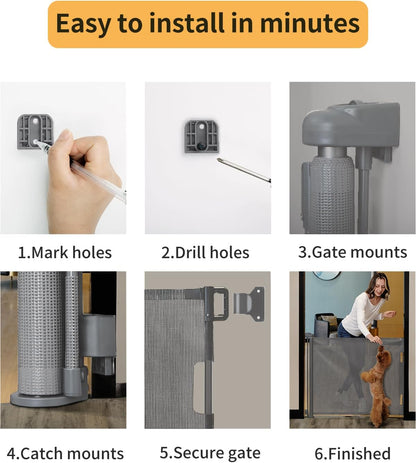 Easy to install in minutes

1.Mark holes

2.Drill holes

3.Gate mounts

4.Catch mounts

5.Secure gate

6.Finished