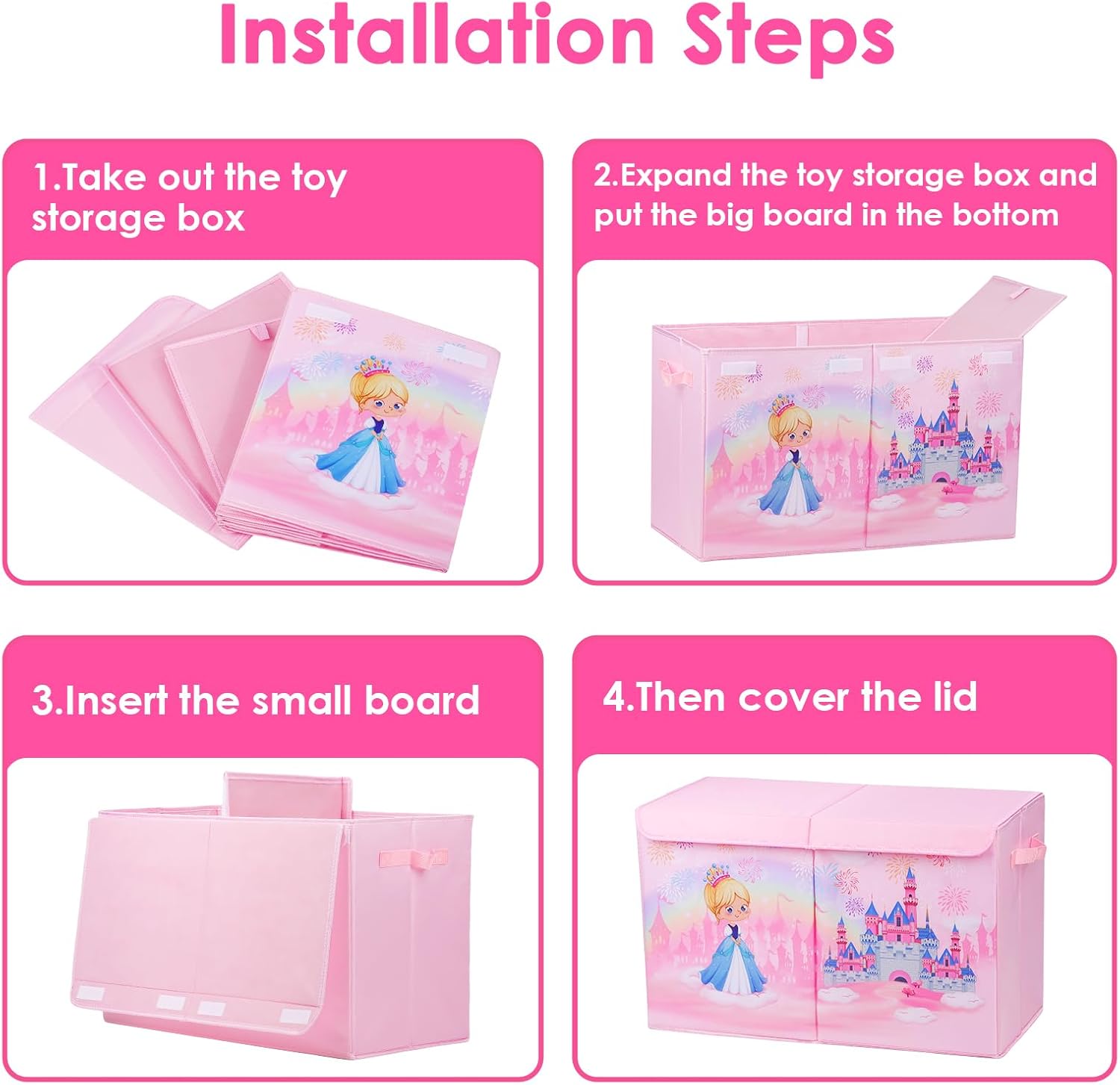 Installation Steps

1.Take out the toy storage box

2.Expand the toy storage box and put the big board in the bottom

3.Insert the small board

4.Then cover the lid