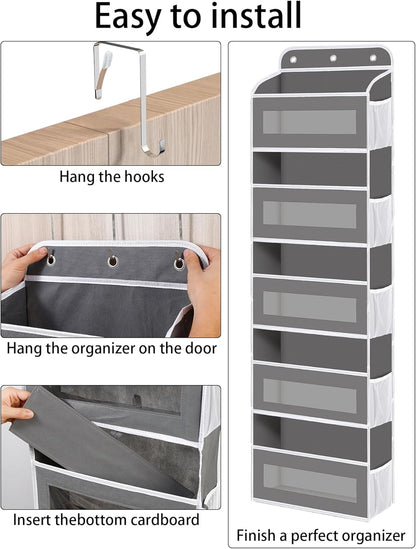 Easy to install

Hang the hooks

Hang the organizer on the door

Insert thebottom cardboard

Finish a perfect organizer