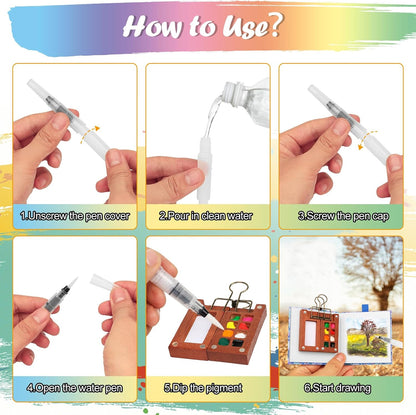 How to Use?

1.Unscrew the pen cover

2.Pour in clean water

3.Screw the pen cap

4.Open the water pen

5.Dip the pigment

6.Start drawing