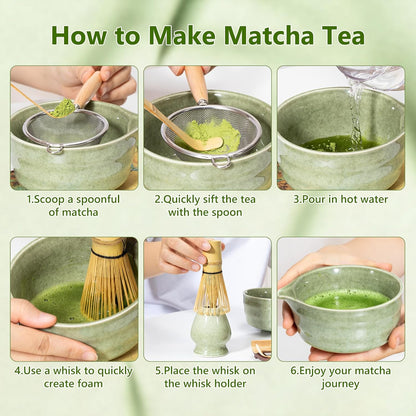 How to Make Matcha Tea

1.Scoop a spoonful of matcha

2.Quickly sift the tea with the spoon

3.Pour in hot water

4.Use a whisk to quickly create foam

5.Place the whisk on the whisk holder

6.Enjoy your matcha journey