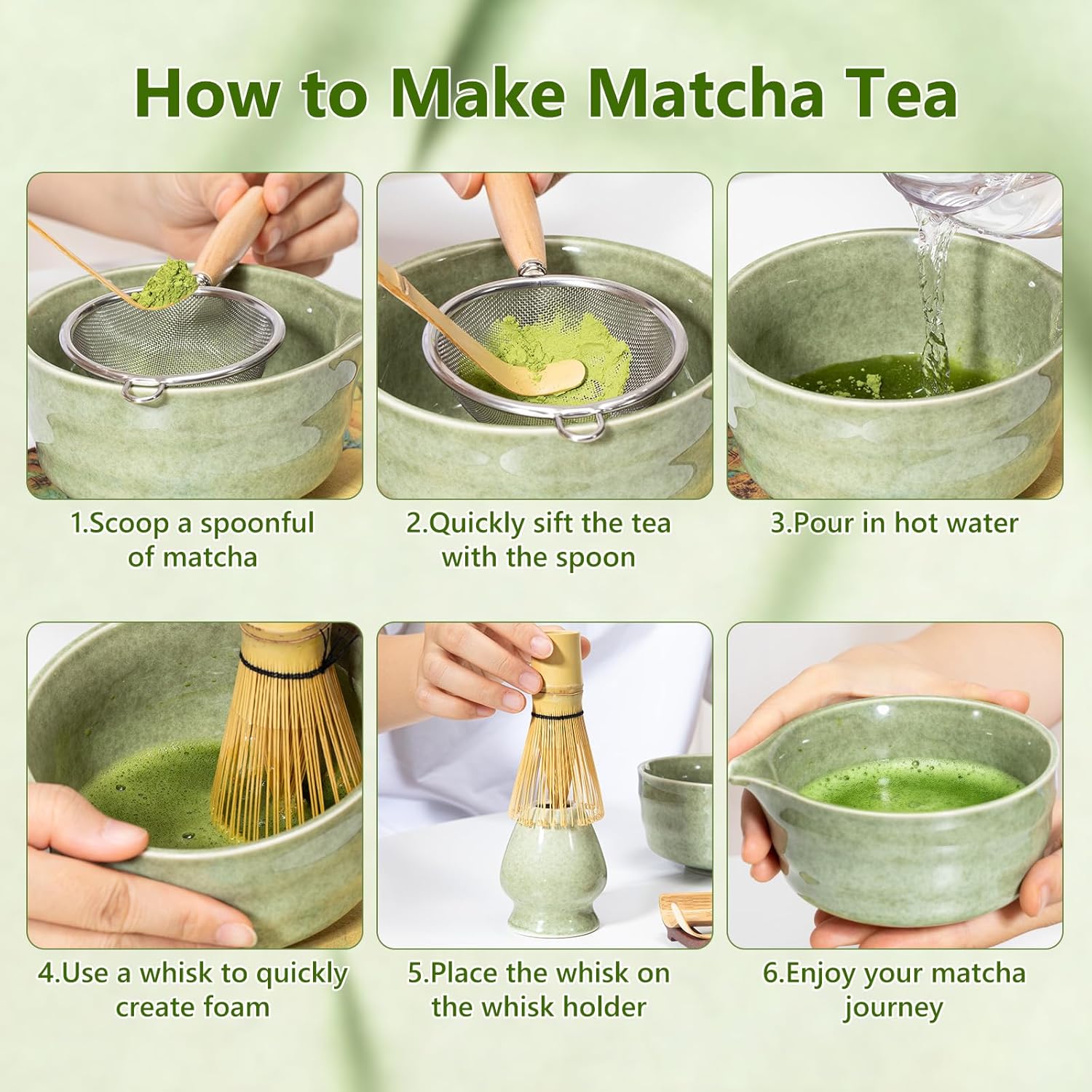 How to Make Matcha Tea

1.Scoop a spoonful of matcha

2.Quickly sift the tea with the spoon

3.Pour in hot water

4.Use a whisk to quickly create foam

5.Place the whisk on the whisk holder

6.Enjoy your matcha journey