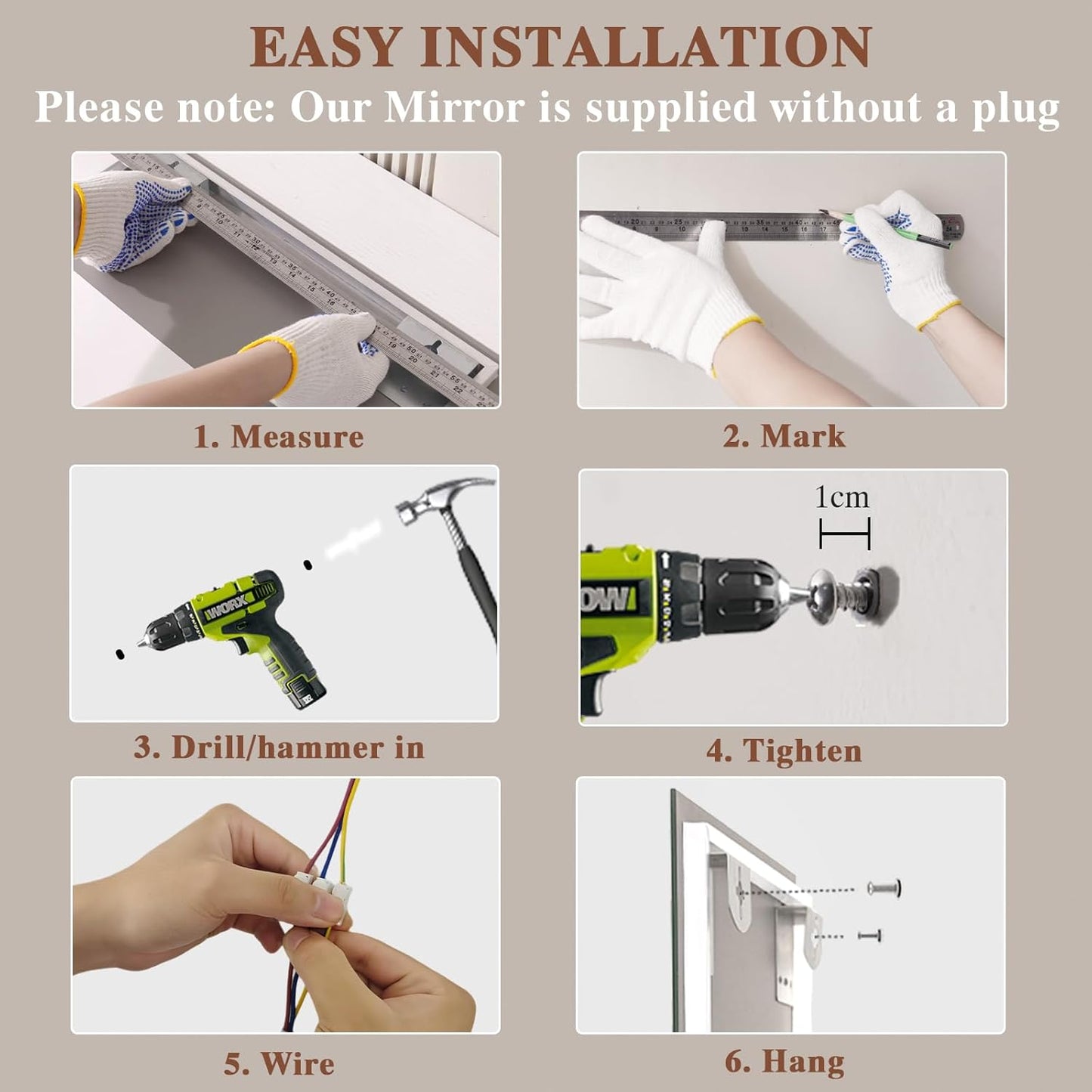 EASY INSTALLATION
Please note: Our Mirror is supplied without a plug

1. Measure

2. Mark

WORX

3. Drill/hammer in

1cm

4. Tighten

5. Wire

6. Hang