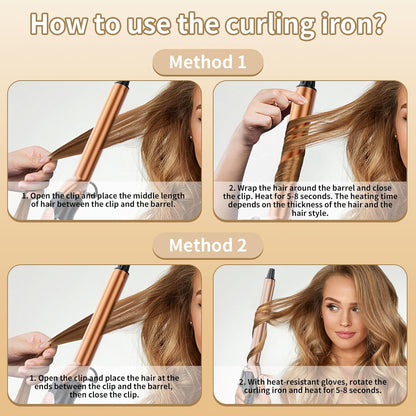 How to use the curling iron?

Method 1

1. Open the clip and place the middle length of hair between the clip and the barrel.

2. Wrap the hair around the barrel and close the clip. Heat for 5-8 seconds. The heating time depends on the thickness of the hair and the hair style.

Method 2

1. Open the clip and place the hair at the ends between the clip and the barrel, then close the clip.

2. With heat-resistant gloves, rotate the curling iron and heat for 5-8 seconds.