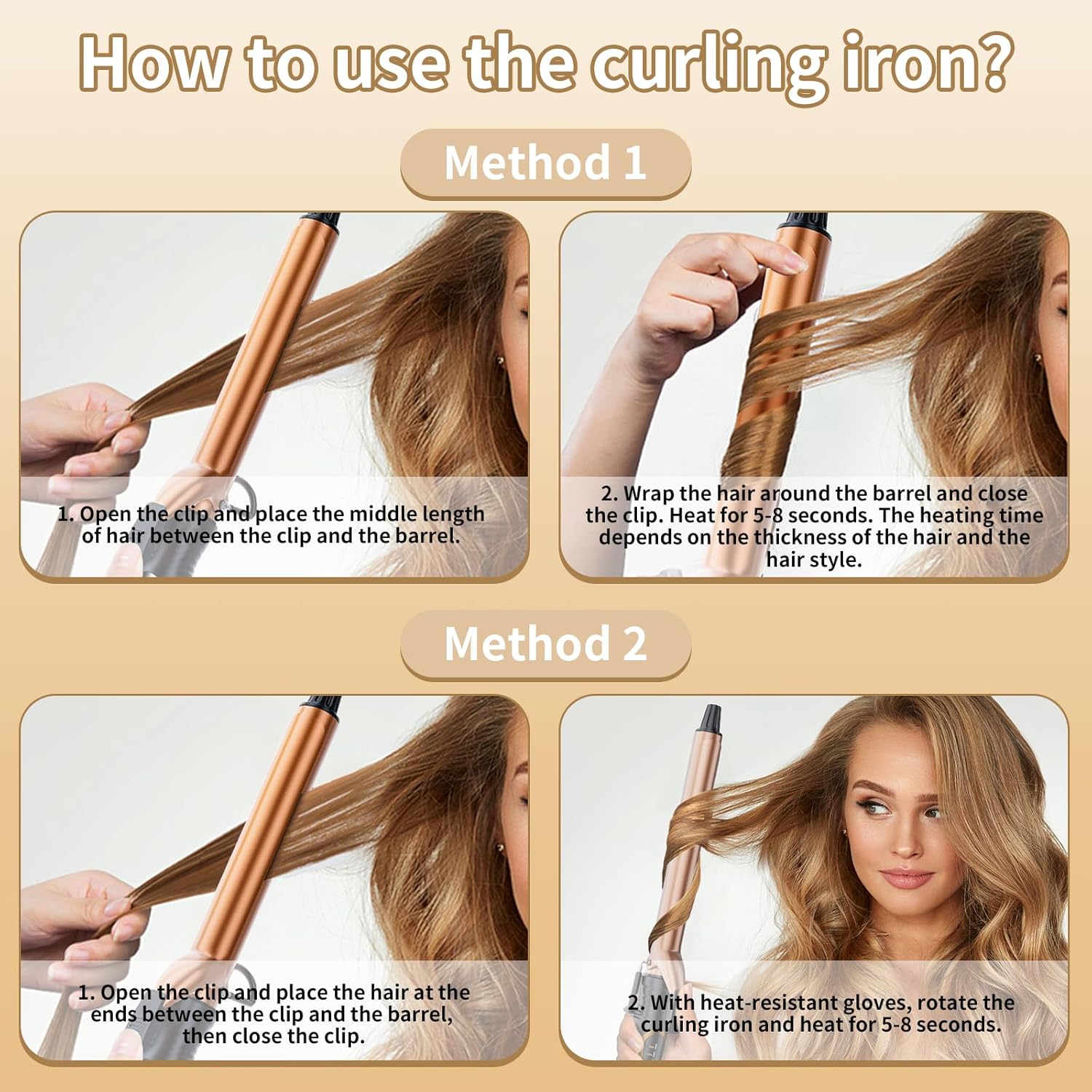 How to use the curling iron?

Method 1

1. Open the clip and place the middle length of hair between the clip and the barrel.

2. Wrap the hair around the barrel and close the clip. Heat for 5-8 seconds. The heating time depends on the thickness of the hair and the hair style.

Method 2

1. Open the clip and place the hair at the ends between the clip and the barrel, then close the clip.

2. With heat-resistant gloves, rotate the curling iron and heat for 5-8 seconds.