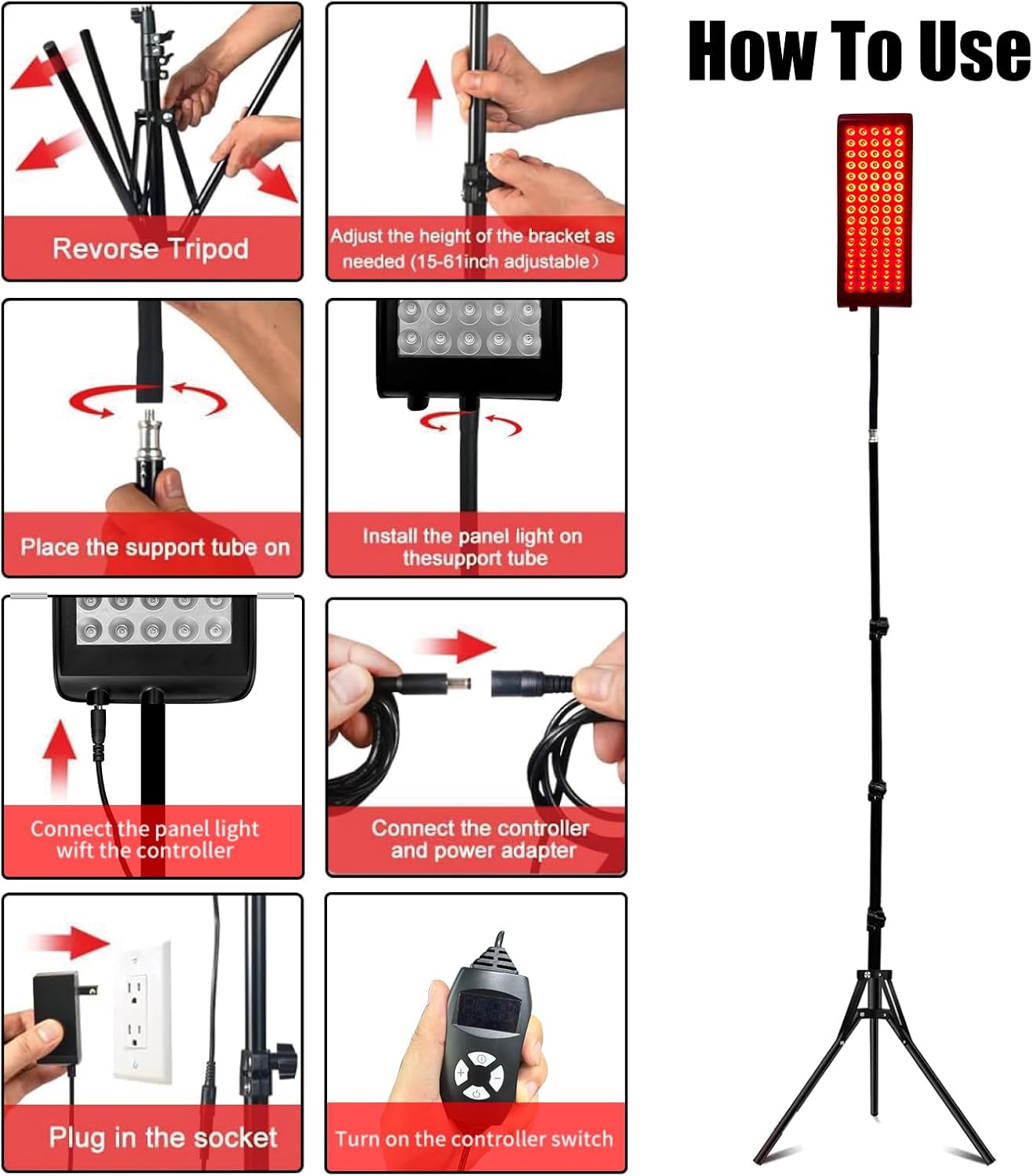 How To Use

Revorse Tripod

Adjust the height of the bracket as needed (15-61inch adjustable)

Place the support tube on

Install the panel light on thesupport tube

Connect the panel light wift the controller

Connect the controller and power adapter

Plug in the socket

Turn on the controller switch