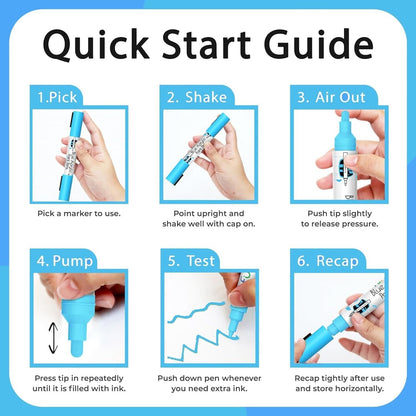 Quick Start Guide

1.Pick

Pick a marker to use.

2. Shake

Point upright and shake well with cap on.

3. Air Out

Push tip slightly to release pressure.

4. Pump

Press tip in repeatedly until it is filled with ink.

5. Test

Push down pen whenever you need extra ink.

6. Recap

Recap tightly after use and store horizontally.