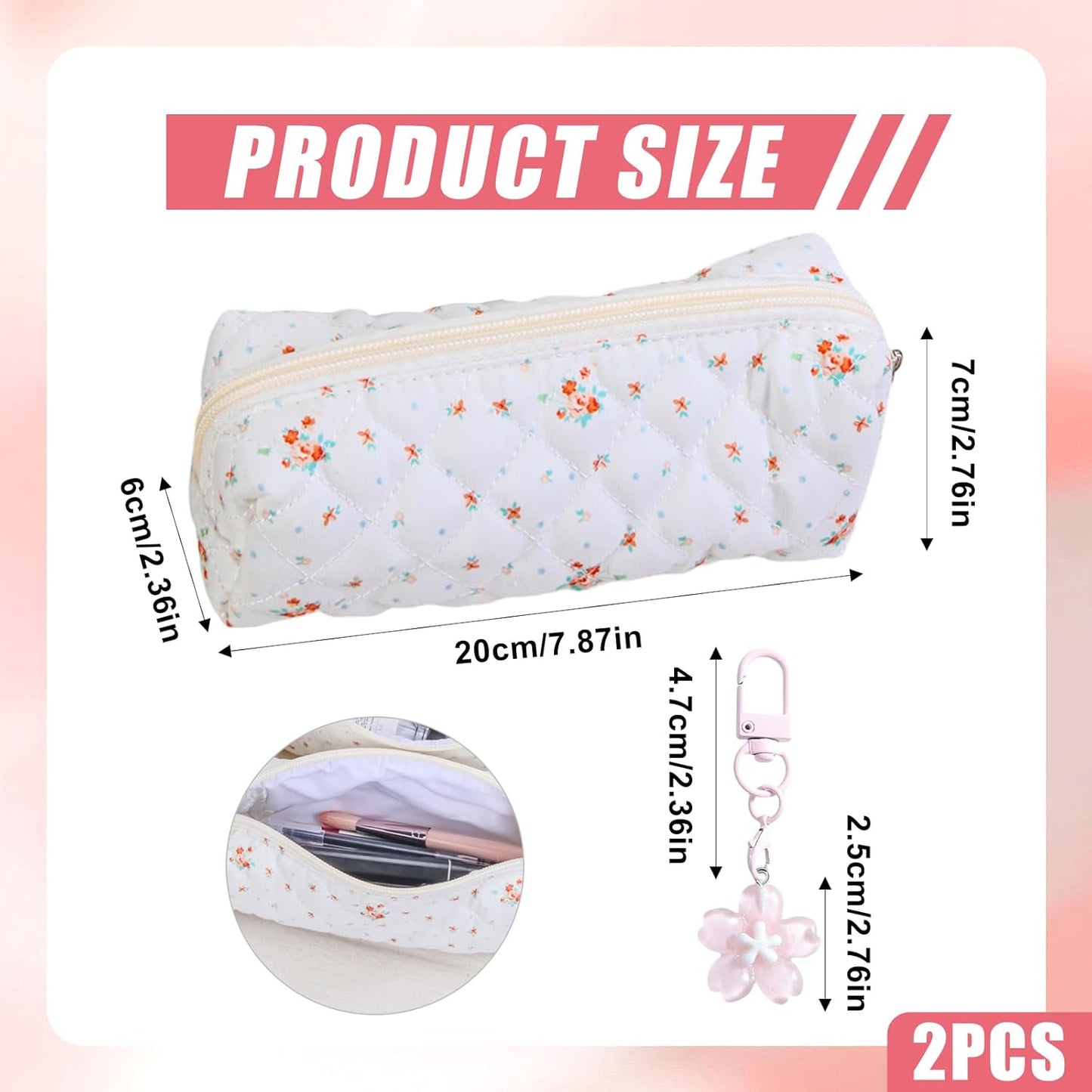 PRODUCT SIZE

7cm/2.76in

6cm/2.36in

20cm/7.87in

4.7cm/2.36in

2.5cm/2.76in

2PCS