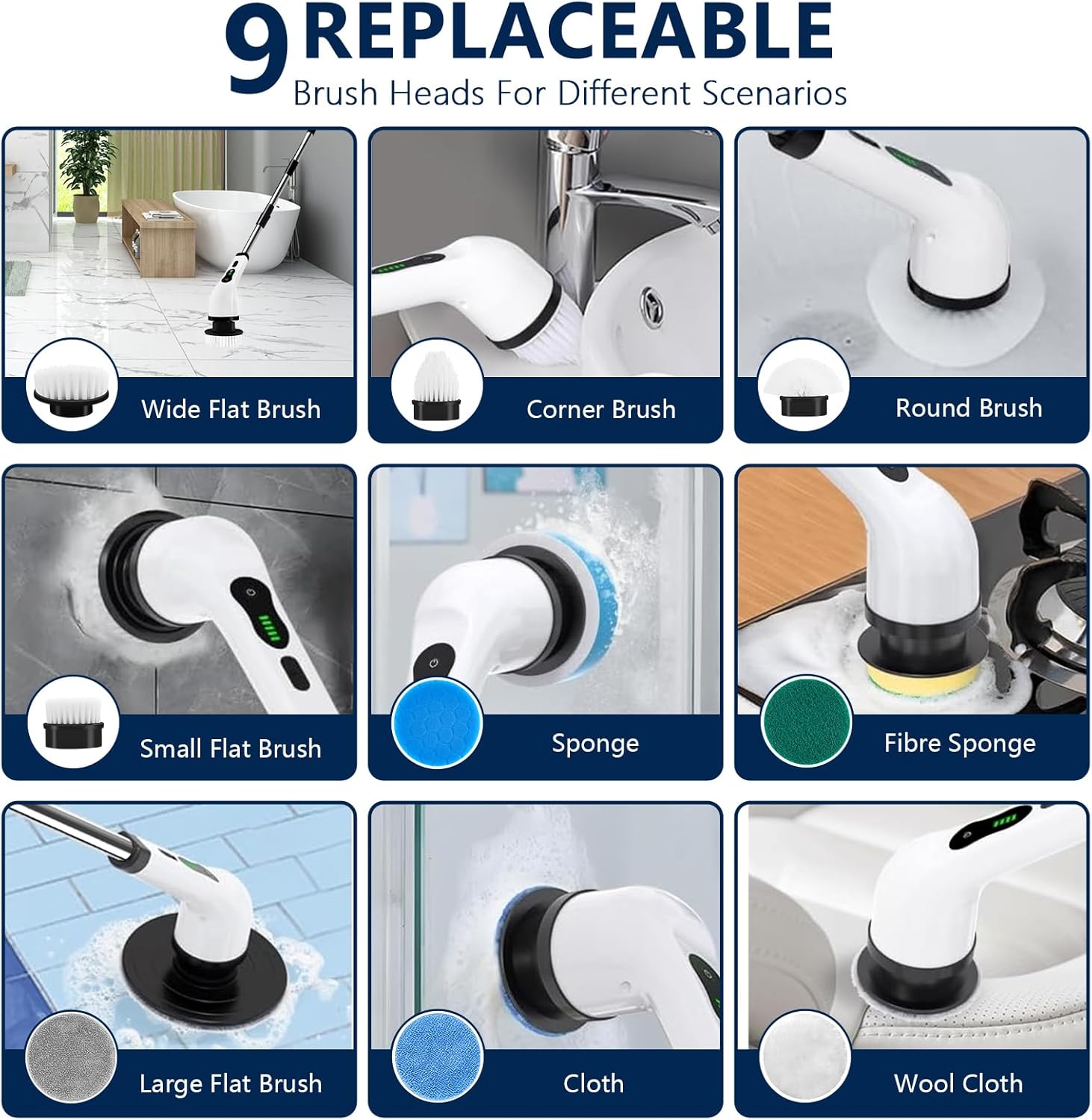 9 REPLACEABLE
Brush Heads For Different Scenarios

Wide Flat Brush

Corner Brush

Round Brush

Small Flat Brush

Sponge

Fibre Sponge

Large Flat Brush

Cloth

Wool Cloth