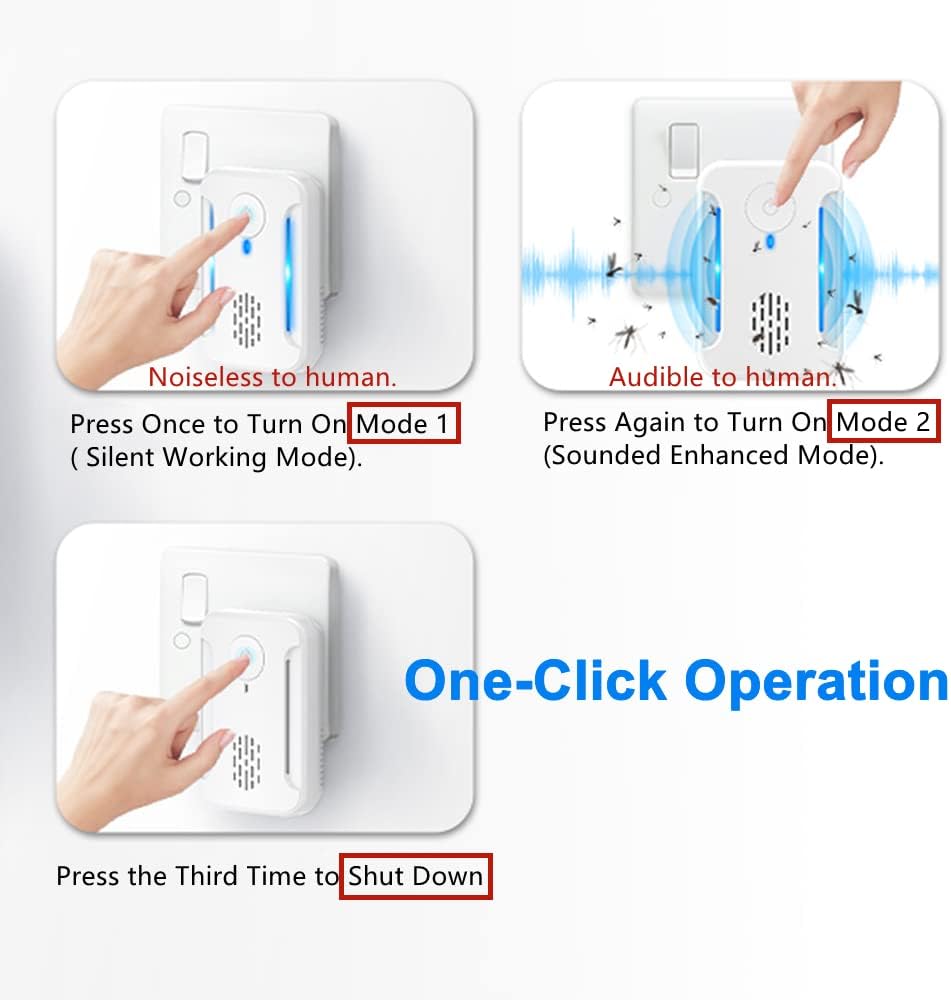 Noiseless to human.

Press Once to Turn On Mode 1 ( Silent Working Mode).

Audible to human.

Press Again to Turn On Mode 2 (Sounded Enhanced Mode).

One-Click Operation

Press the Third Time to Shut Down