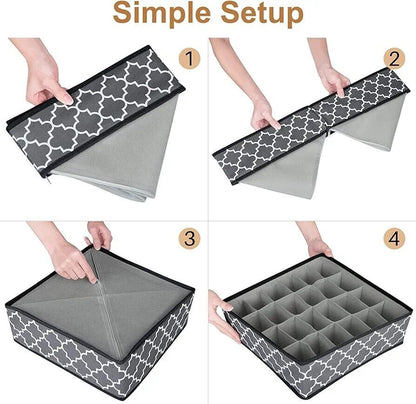 Simple Setup

1

2

3

4