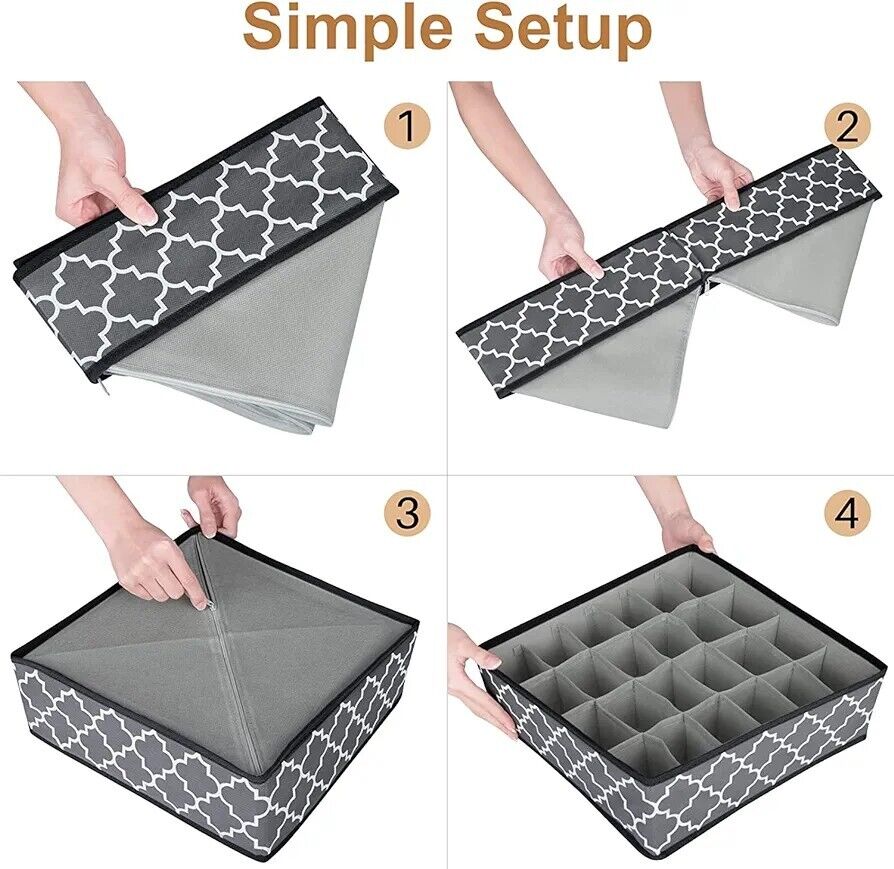 Simple Setup

1

2

3

4