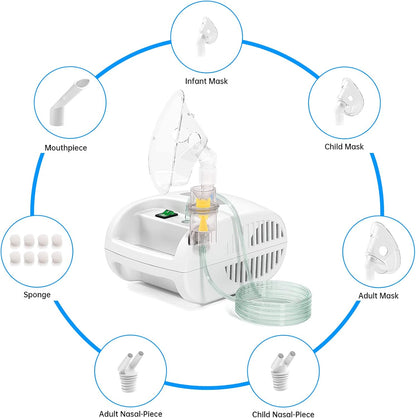 Infant Mask

Mouthpiece

Child Mask

Sponge

Adult Mask

Adult Nasal-Piece

Child Nasal-Piece