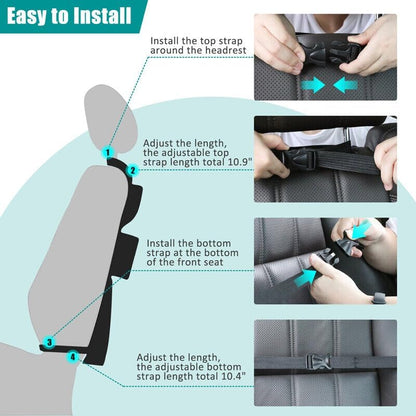 Easy to Install

Install the top strap around the headrest

1

2

Adjust the length, the adjustable top strap length total 10.9"

Install the bottom strap at the bottom of the front seat

3

4

Adjust the length, the adjustable bottom strap length total 10.4"