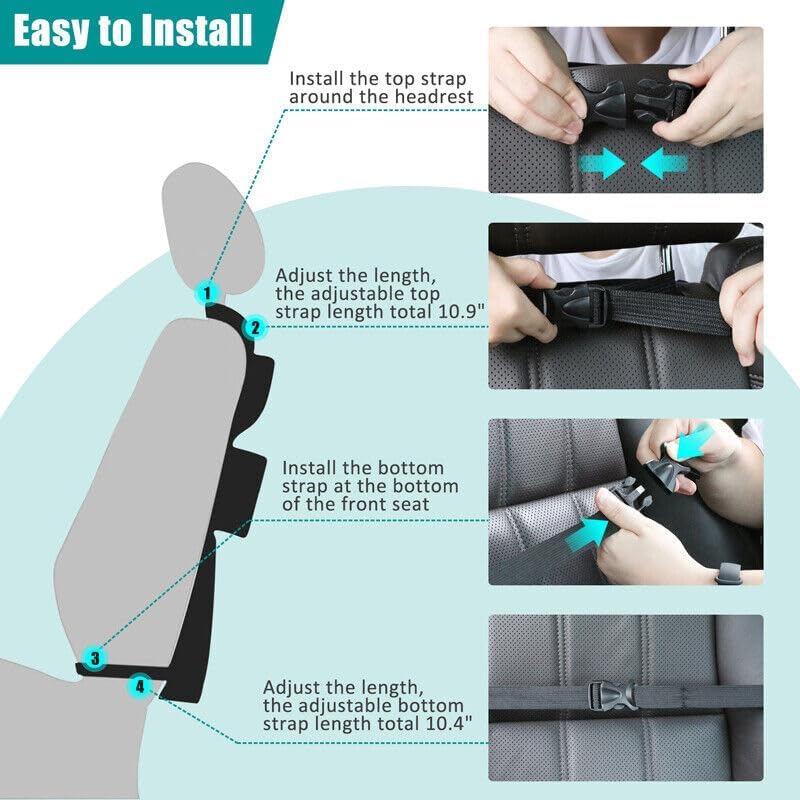 Easy to Install

Install the top strap around the headrest

1

2

Adjust the length, the adjustable top strap length total 10.9"

Install the bottom strap at the bottom of the front seat

3

4

Adjust the length, the adjustable bottom strap length total 10.4"