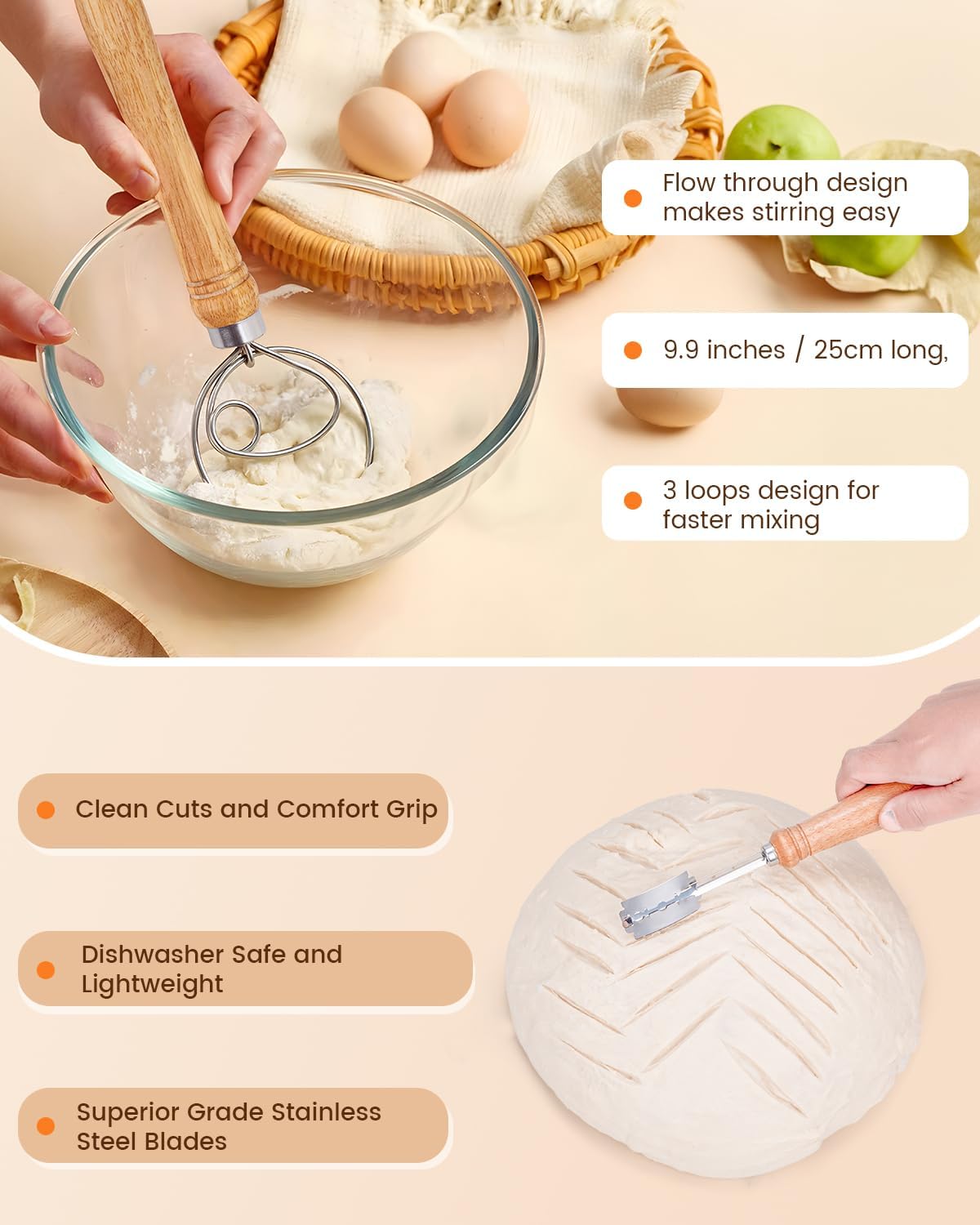 Flow through design makes stirring easy

9.9 inches / 25cm long,

3 loops design for faster mixing

Clean Cuts and Comfort Grip

Dishwasher Safe and Lightweight

Superior Grade Stainless Steel Blades