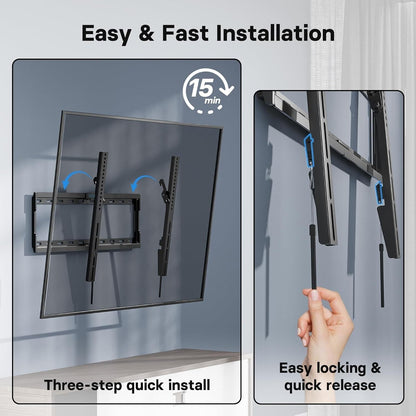 Easy & Fast Installation

15 min

Three-step quick install

Easy locking & quick release