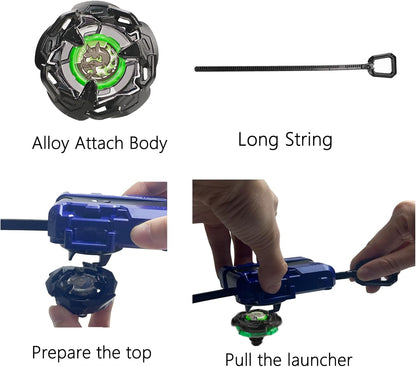 Alloy Attach Body

Long String

Prepare the top

Pull the launcher