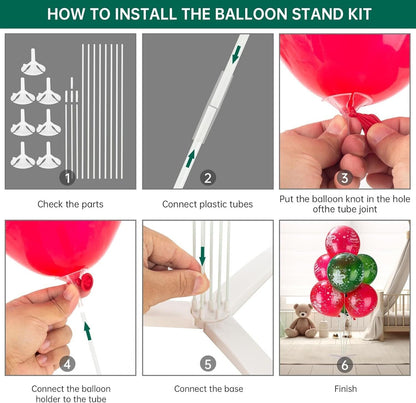 HOW TO INSTALL THE BALLOON STAND KIT

1

Check the parts

2

Connect plastic tubes

3

Put the balloon knot in the hole ofthe tube joint

4

Connect the balloon holder to the tube

5

Connect the base

6

Finish