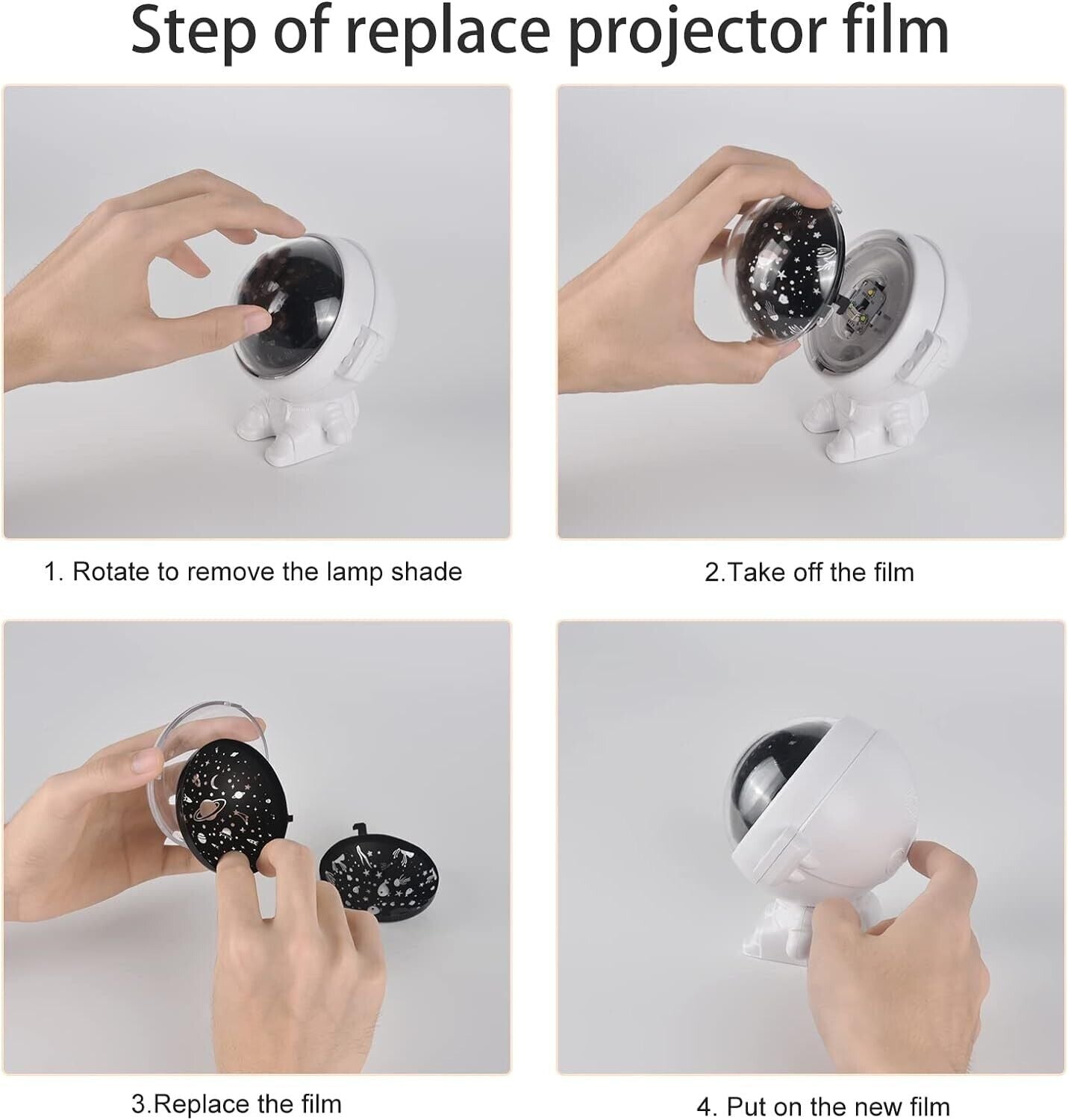 Step of replace projector film

1. Rotate to remove the lamp shade

2.Take off the film

3.Replace the film

4. Put on the new film