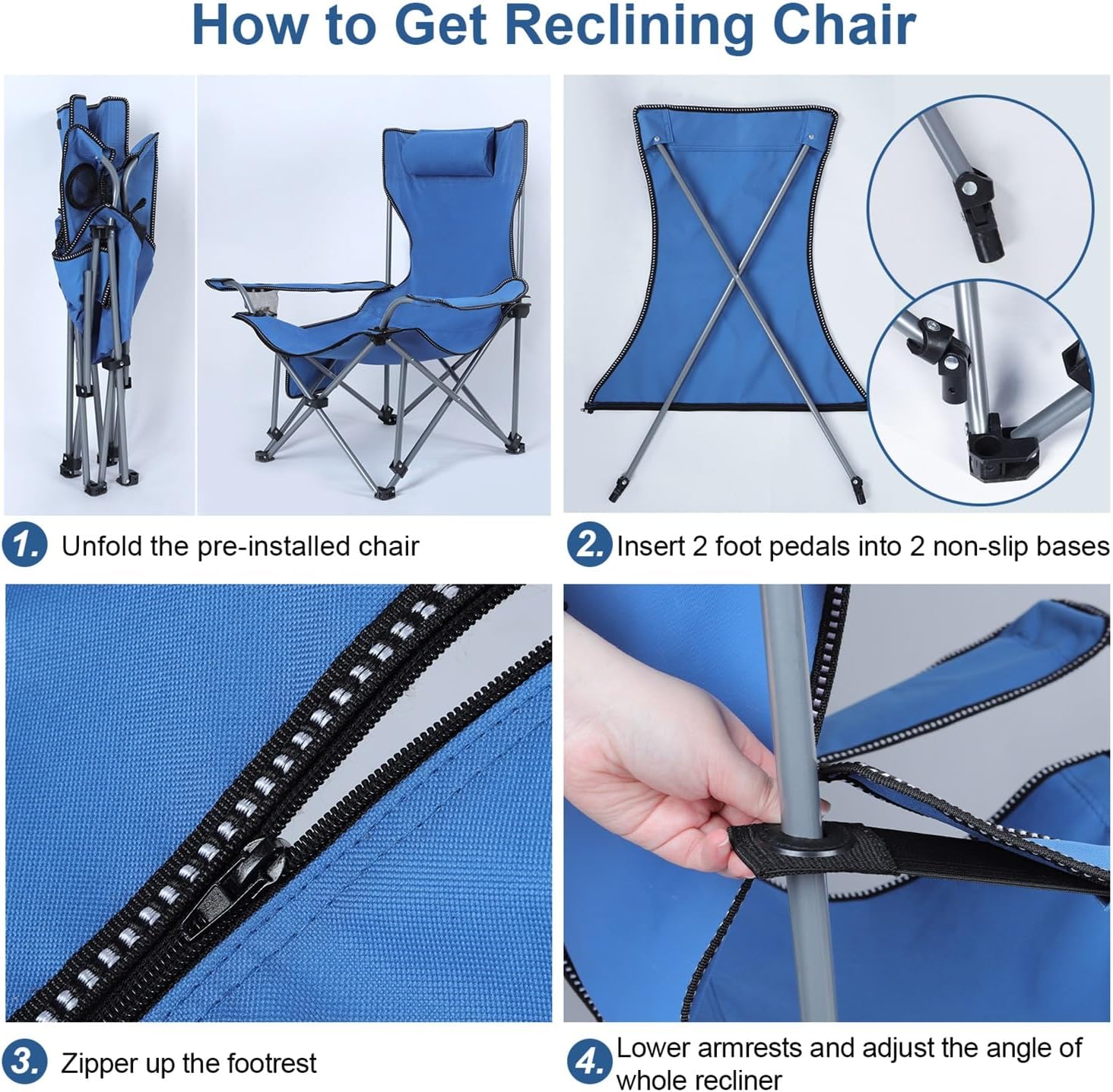 How to Get Reclining Chair

1. Unfold the pre-installed chair

2. Insert 2 foot pedals into 2 non-slip bases

3. Zipper up the footrest

4. Lower armrests and adjust the angle of whole recliner