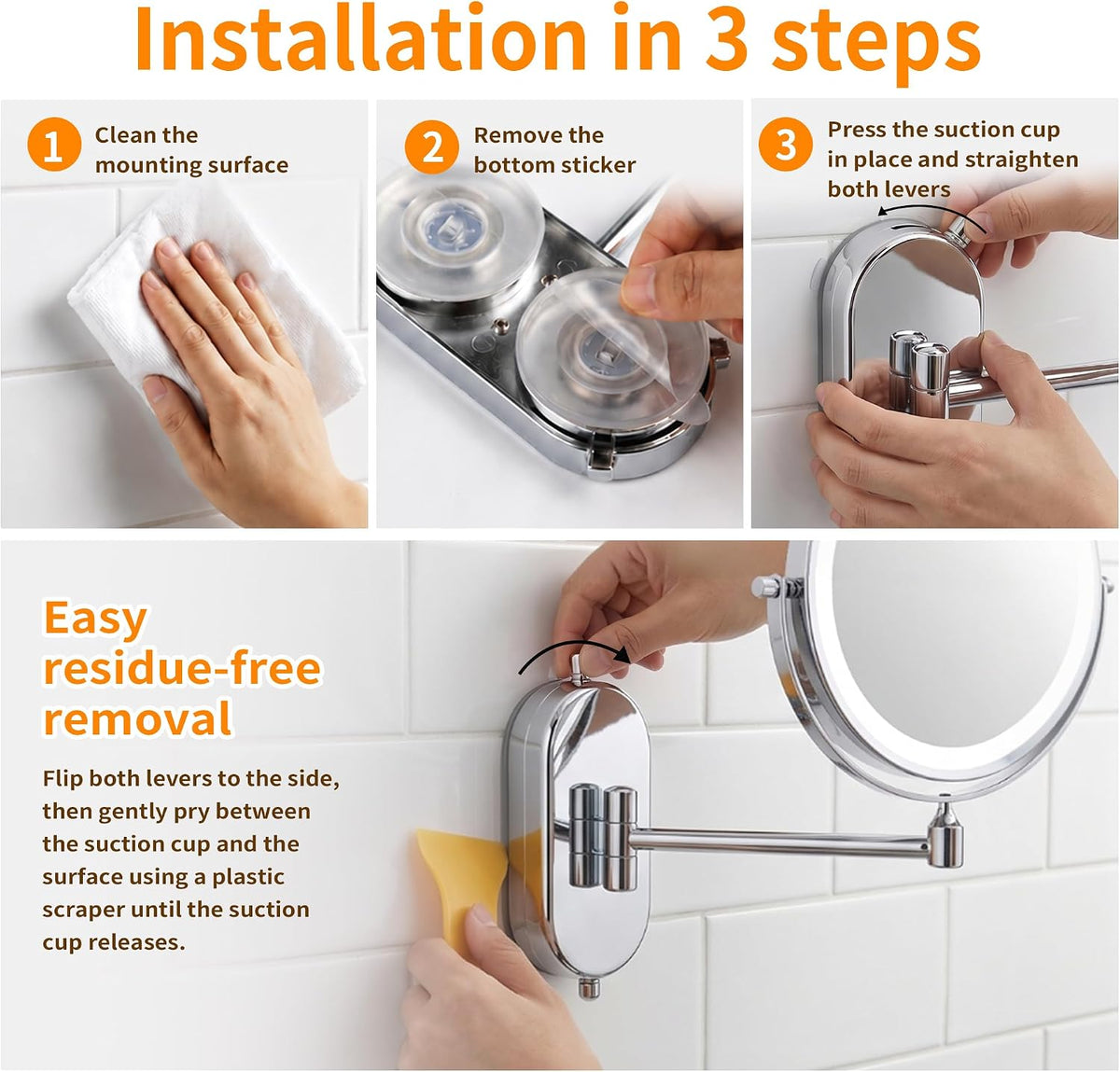 Installation in 3 steps

1 Clean the mounting surface

2 Remove the bottom sticker

3 Press the suction cup in place and straighten both levers

Easy residue-free removal

Flip both levers to the side, then gently pry between the suction cup and the surface using a plastic scraper until the suction cup releases.