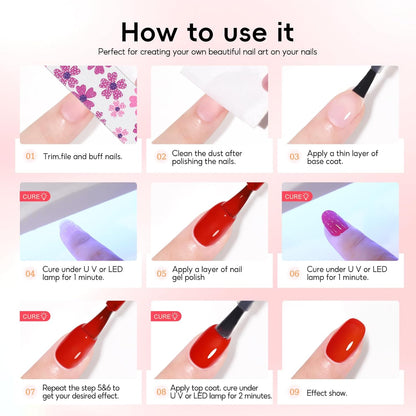 How to use it

Perfect for creating your own beautiful nail art on your nails

01 Trim.file and buff nails.

02 Clean the dust after polishing the nails.

03 Apply a thin layer of base coat.

CURE

04 Cure under U V or LED lamp for 1 minute.

05 Apply a layer of nail gel polish

CURE

06 Cure under U V or LED lamp for 1 minute.

CURE

07 Repeat the step 5&6 to get your desired effect.

CURE

08 Apply top coat. cure under U V or LED lamp for 2 minutes.

09 Effect show.