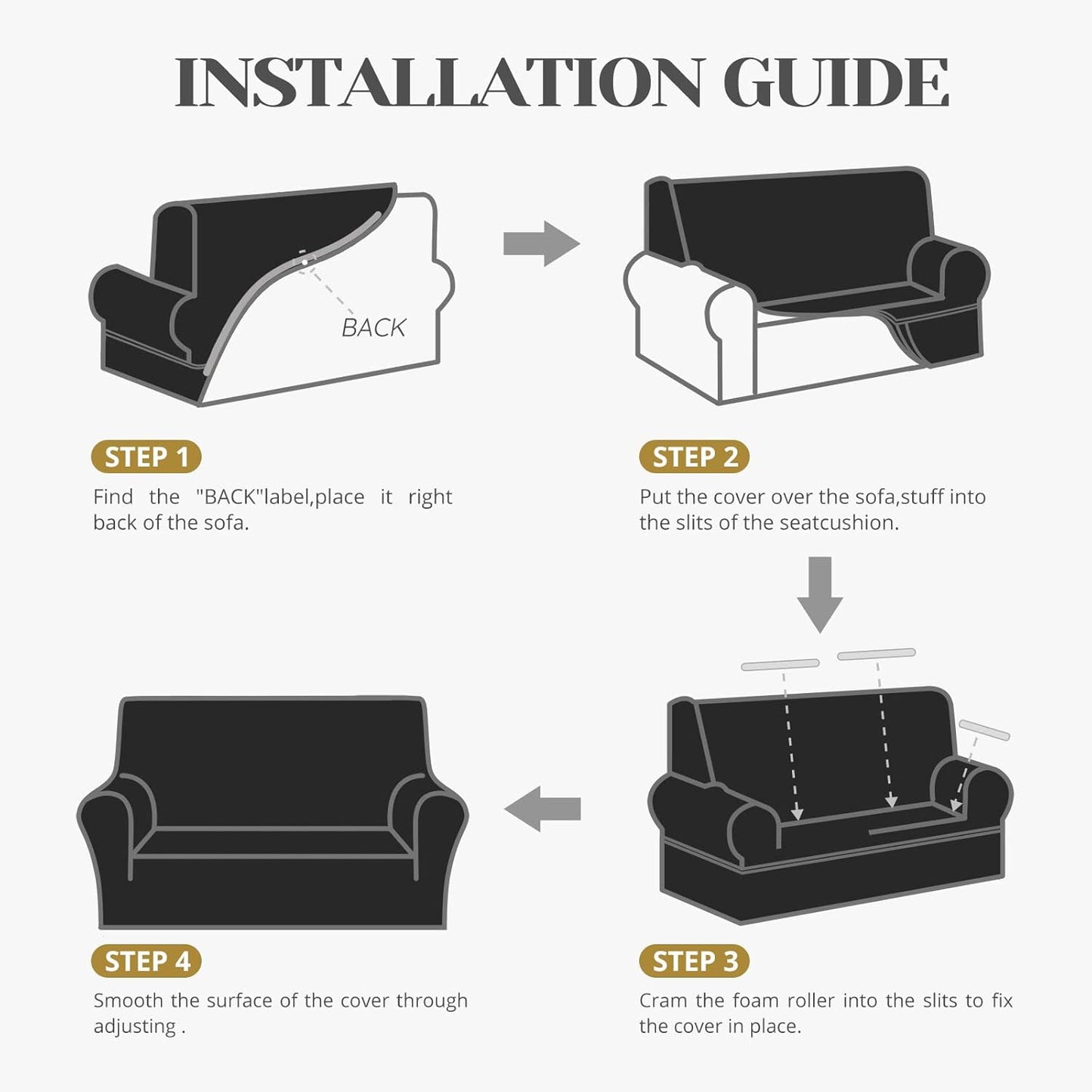 INSTALLATION GUIDE

BACK

STEP 1
Find the "BACK"label,place it right back of the sofa.

STEP 2
Put the cover over the sofa,stuff into the slits of the seatcushion.

STEP 4
Smooth the surface of the cover through adjusting .

STEP 3
Cram the foam roller into the slits to fix the cover in place.