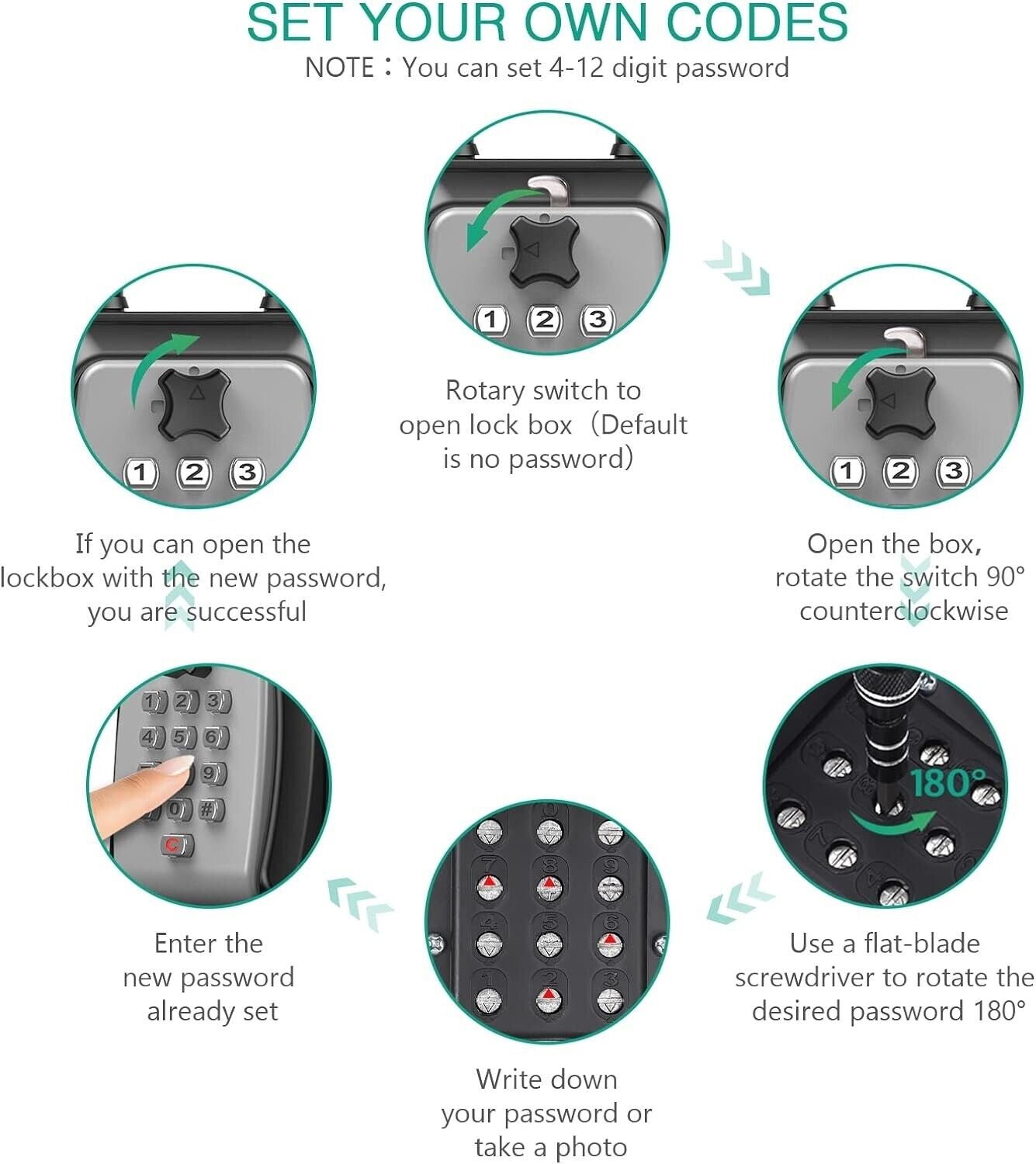 SET YOUR OWN CODES
NOTE：You can set 4-12 digit password

1 2 3

Rotary switch to open lock box（Default is no password）

1 2 3

Open the box, rotate the switch 90° counterclockwise

180°

Use a flat-blade screwdriver to rotate the desired password 180°

0 7 8 9 4 5 6 1 2 3

Write down your password or take a photo

1 2 3 4 5 6 9 0 # C

Enter the new password already set

1 2 3

If you can open the lockbox with the new password, you are successful