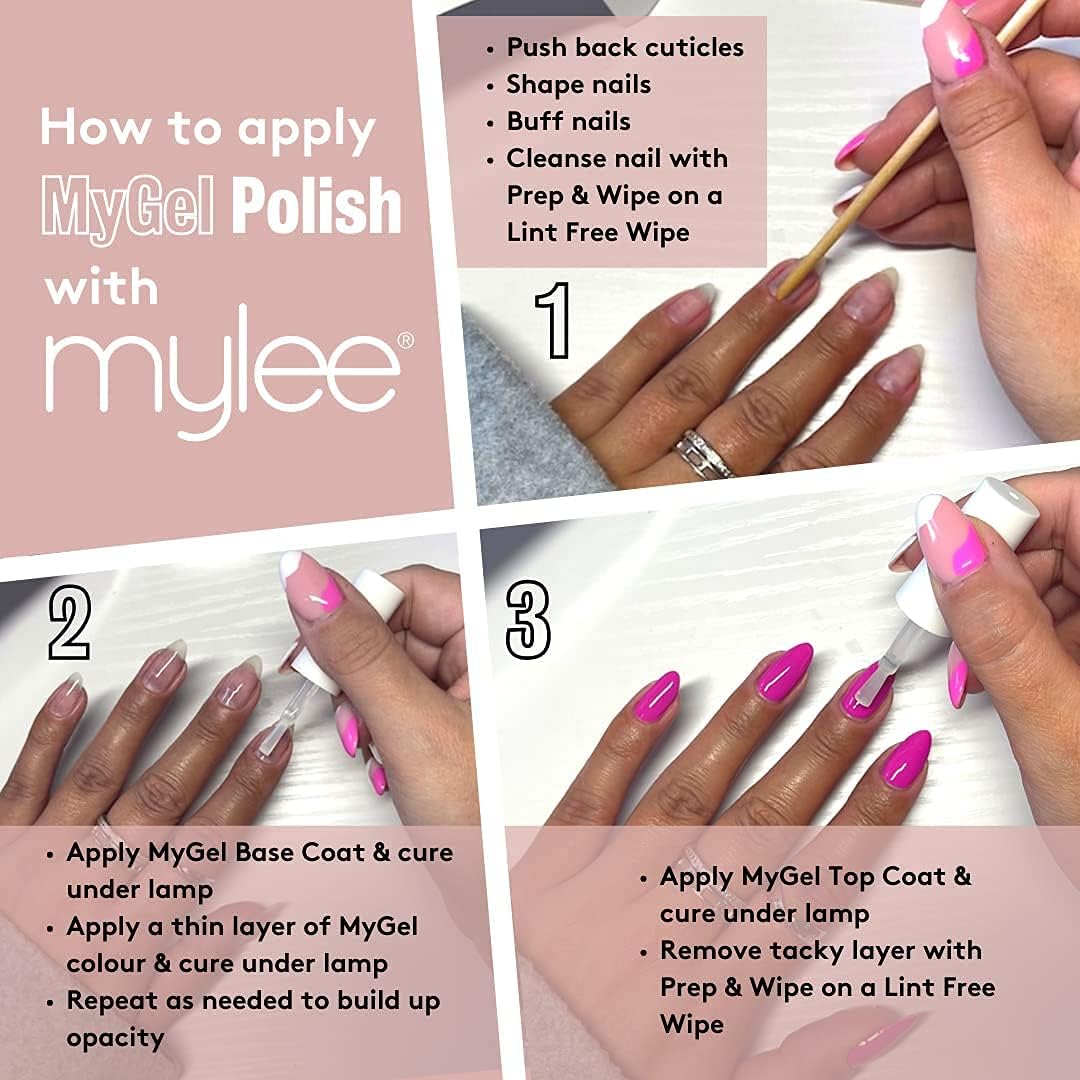 How to apply MyGel Polish with mylee®

• Push back cuticles
• Shape nails
• Buff nails
• Cleanse nail with Prep & Wipe on a Lint Free Wipe

1

2

• Apply MyGel Base Coat & cure under lamp
• Apply a thin layer of MyGel colour & cure under lamp
• Repeat as needed to build up opacity

3

• Apply MyGel Top Coat & cure under lamp
• Remove tacky layer with Prep & Wipe on a Lint Free Wipe