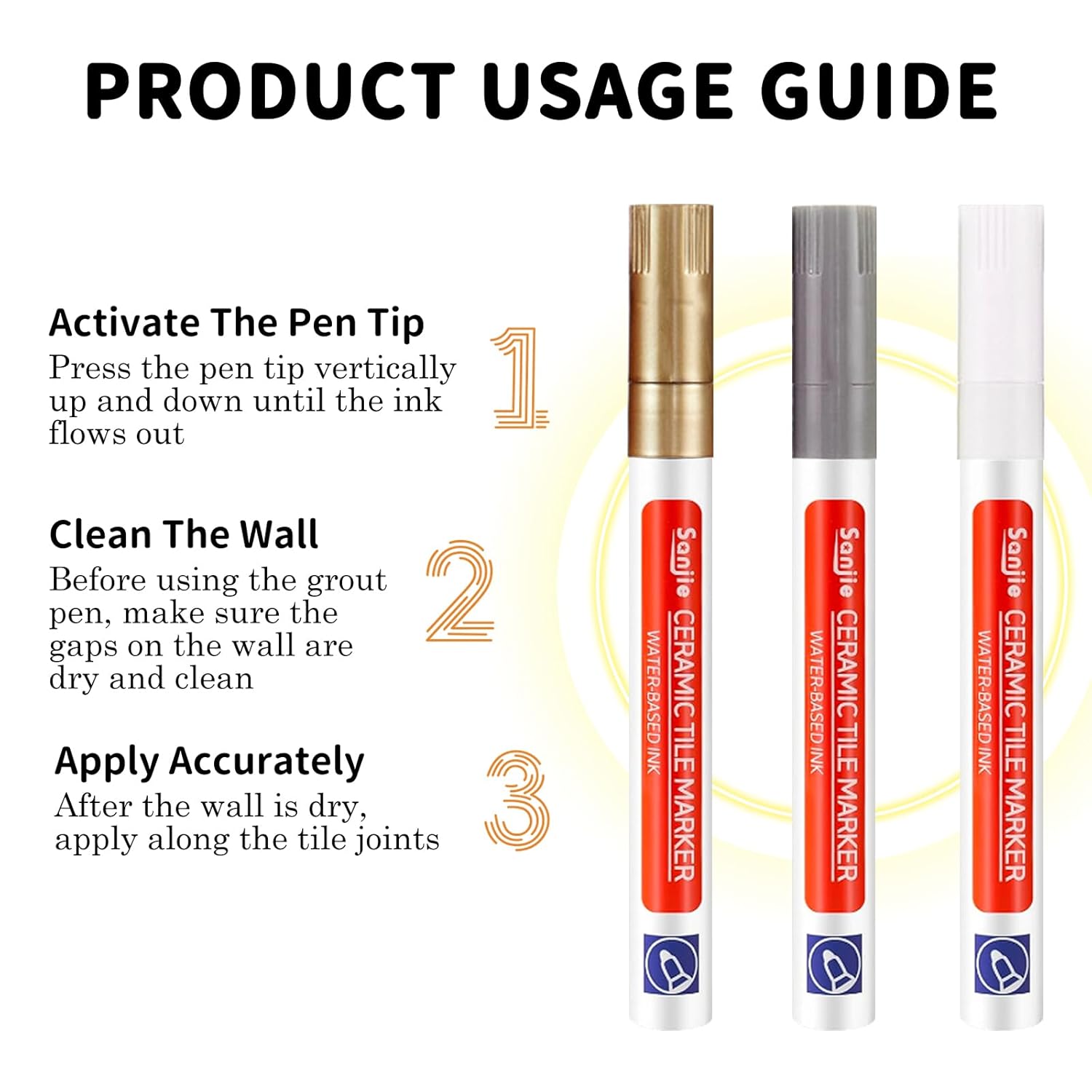 PRODUCT USAGE GUIDE

Activate The Pen Tip
Press the pen tip vertically up and down until the ink flows out

1

Clean The Wall
Before using the grout pen, make sure the gaps on the wall are dry and clean

2

Apply Accurately
After the wall is dry, apply along the tile joints

3

Sanjie CERAMIC TILE MARKER
WATER-BASED INK

Sanjie CERAMIC TILE MARKER
WATER-BASED INK

Sanjie CERAMIC TILE MARKER
WATER-BASED INK