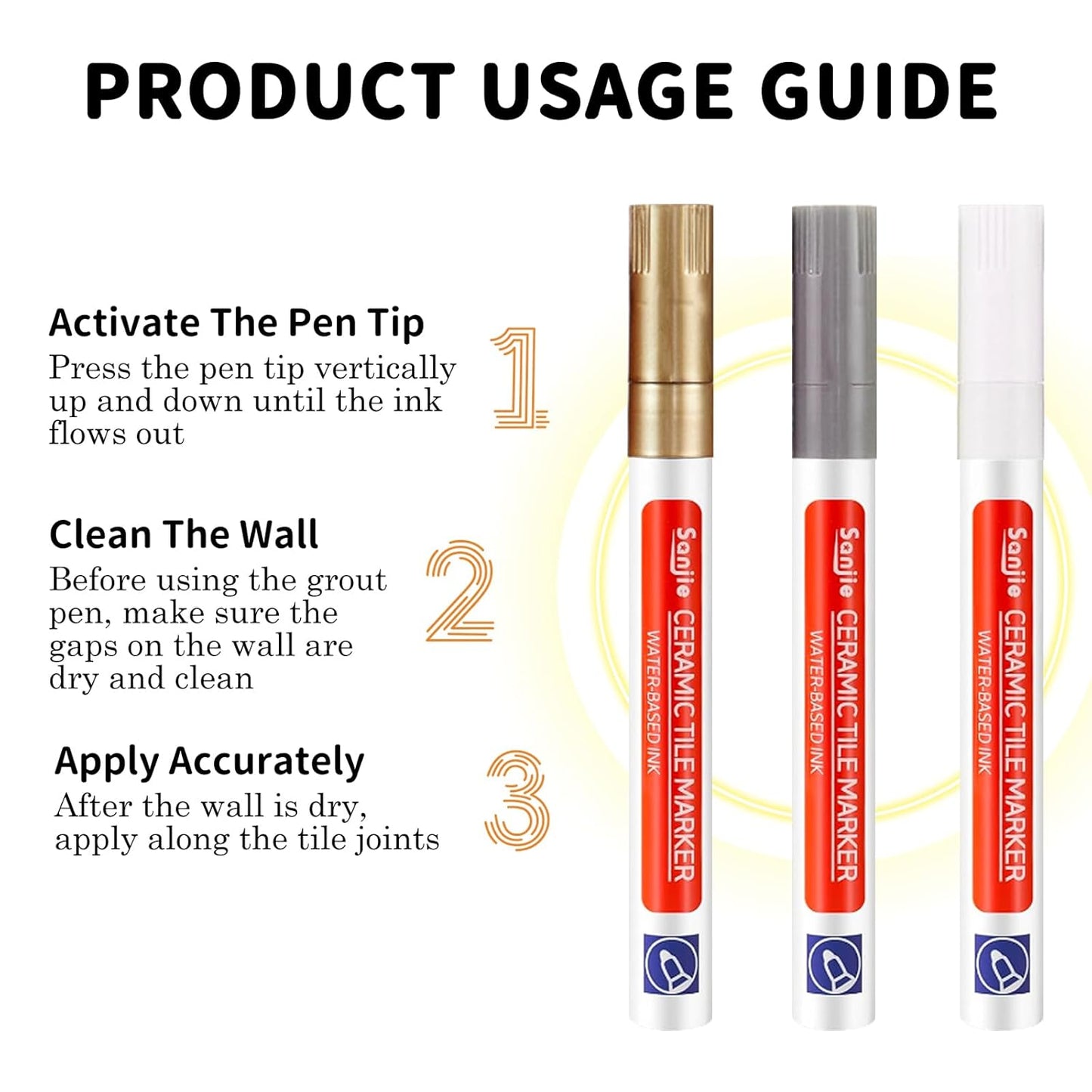 PRODUCT USAGE GUIDE

Activate The Pen Tip
Press the pen tip vertically up and down until the ink flows out

1

Clean The Wall
Before using the grout pen, make sure the gaps on the wall are dry and clean

2

Apply Accurately
After the wall is dry, apply along the tile joints

3

Sanjie CERAMIC TILE MARKER
WATER-BASED INK

Sanjie CERAMIC TILE MARKER
WATER-BASED INK

Sanjie CERAMIC TILE MARKER
WATER-BASED INK