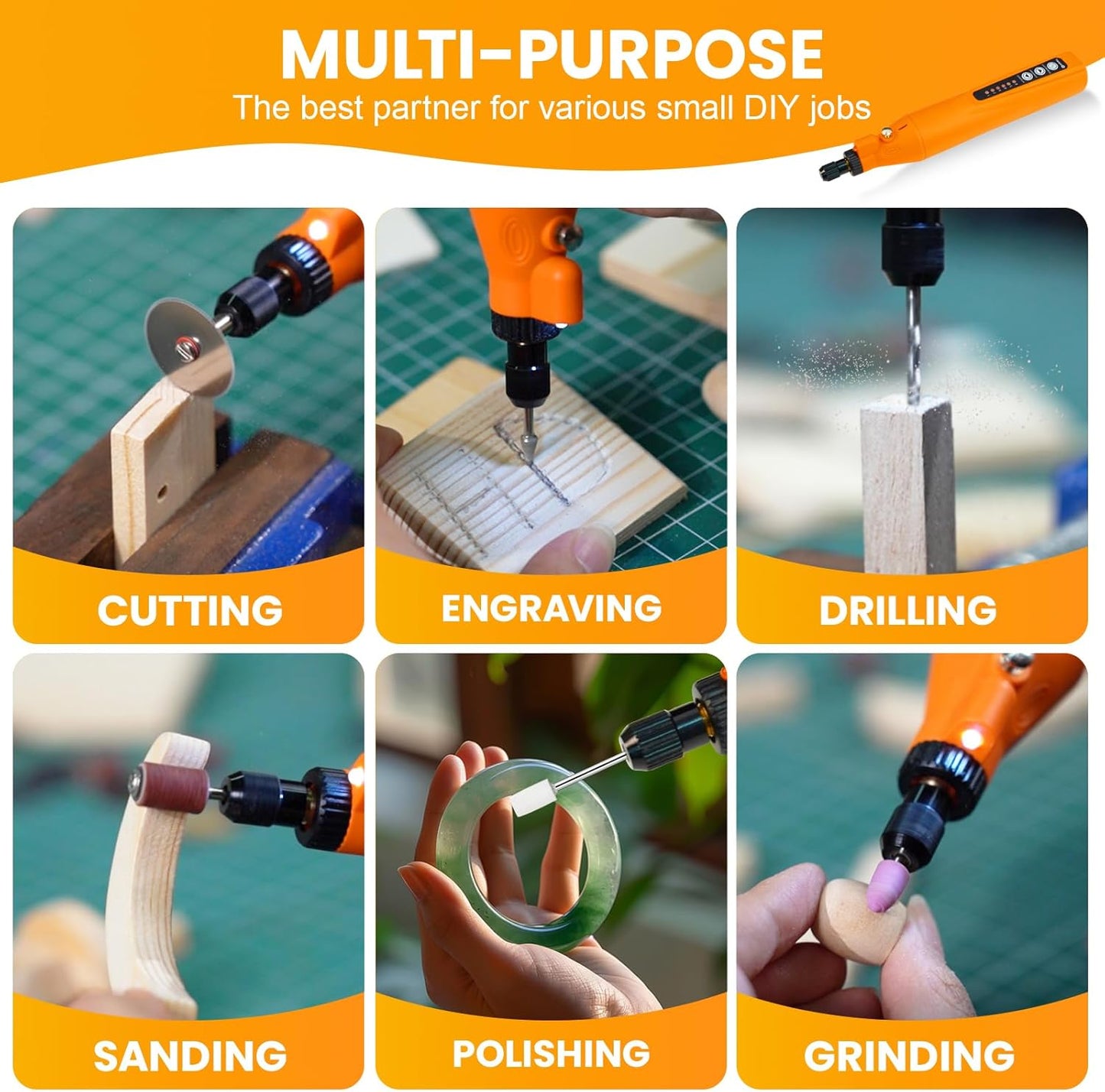 MULTI-PURPOSE
The best partner for various small DIY jobs

CUTTING

ENGRAVING

DRILLING

SANDING

POLISHING

GRINDING