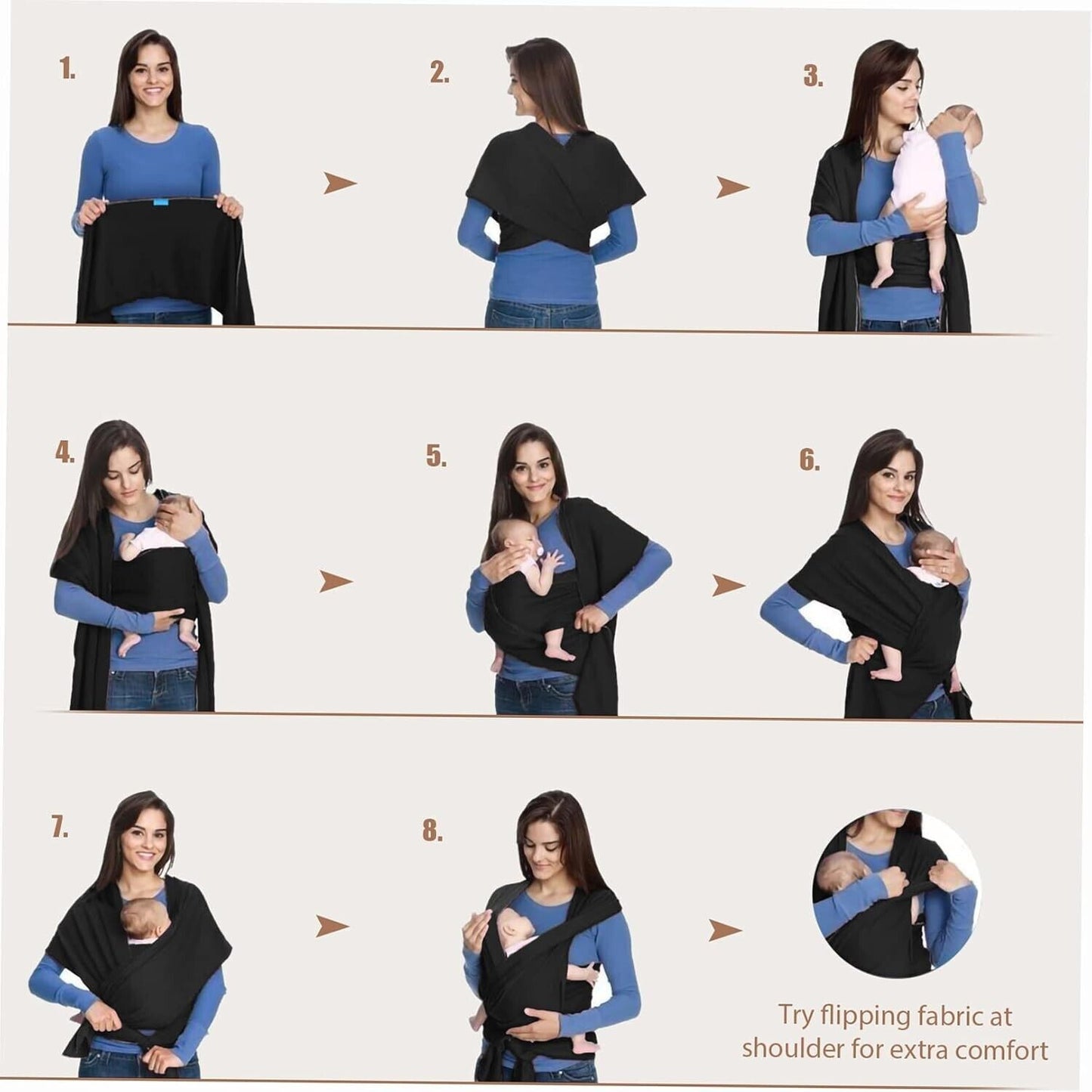 1.

2.

3.

4.

5.

6.

7.

8.

Try flipping fabric at shoulder for extra comfort