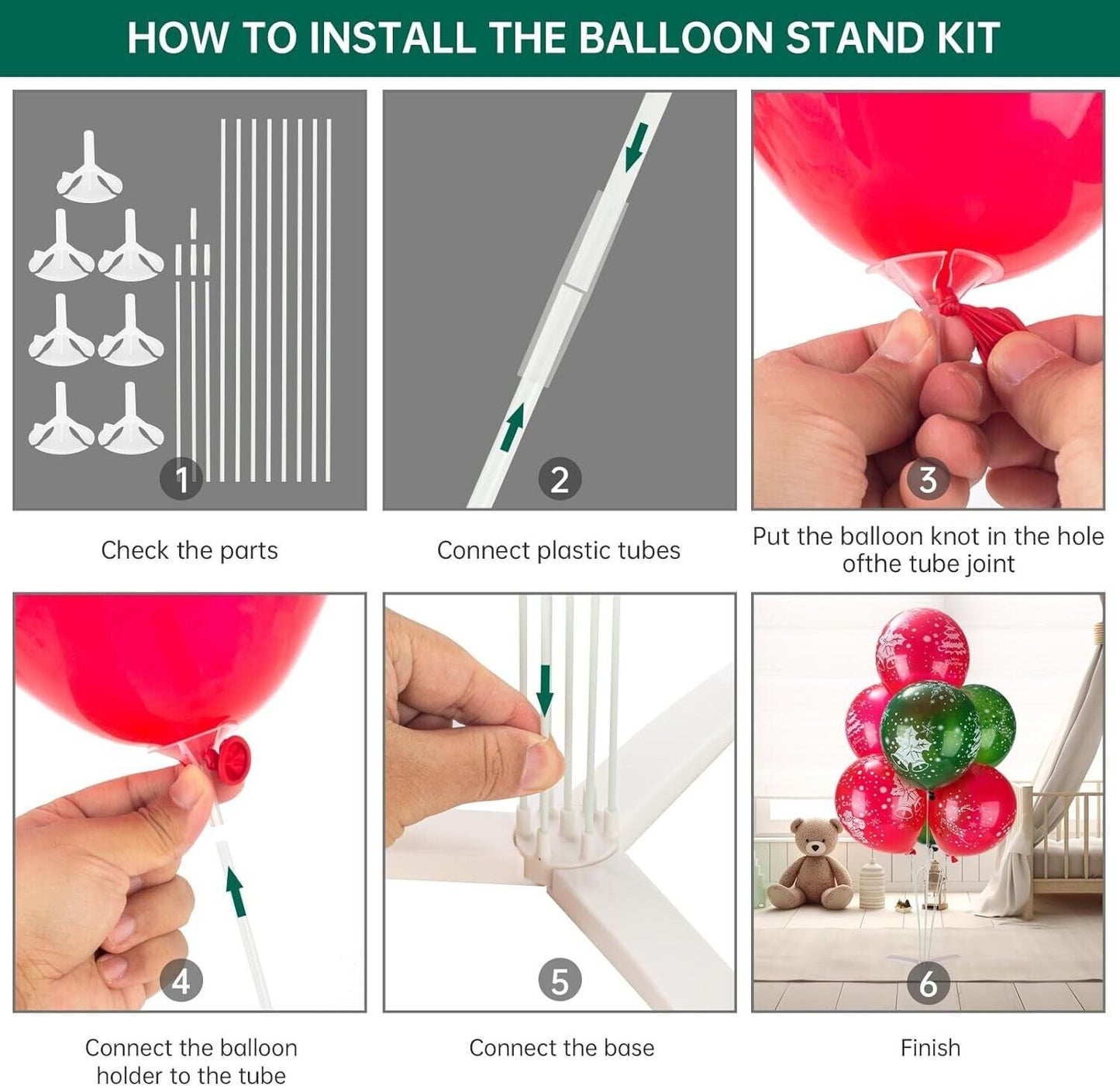 HOW TO INSTALL THE BALLOON STAND KIT

1

Check the parts

2

Connect plastic tubes

3

Put the balloon knot in the hole ofthe tube joint

4

Connect the balloon holder to the tube

5

Connect the base

6

Finish