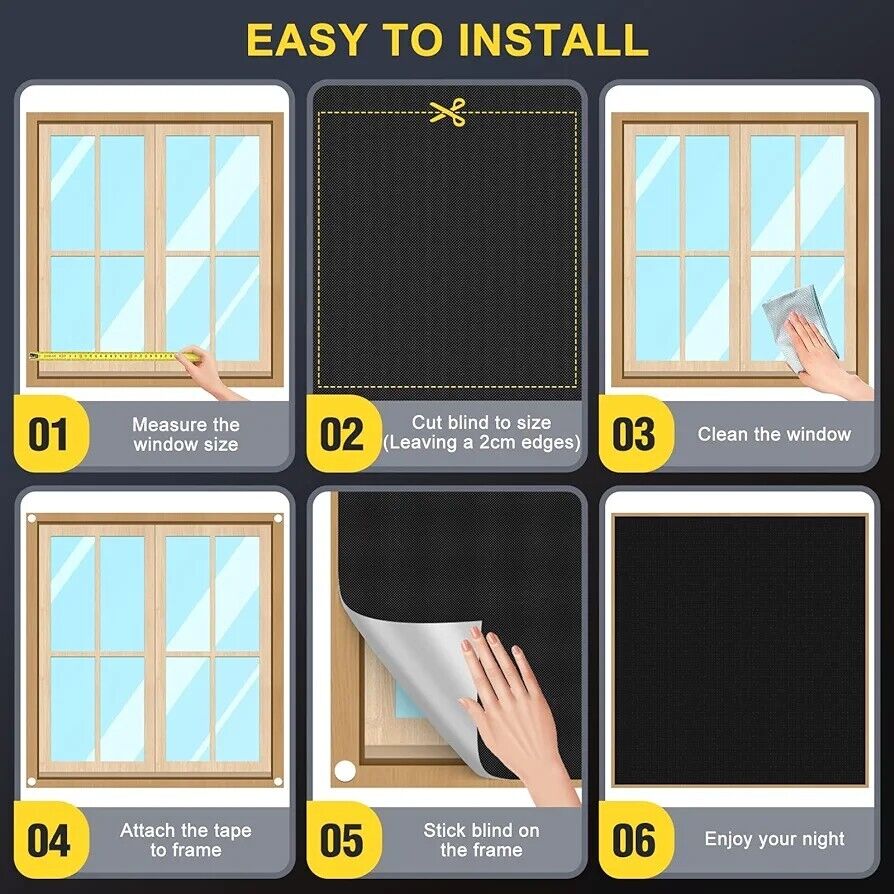 EASY TO INSTALL

01 Measure the window size

02 Cut blind to size (Leaving a 2cm edges)

03 Clean the window

04 Attach the tape to frame

05 Stick blind on the frame

06 Enjoy your night